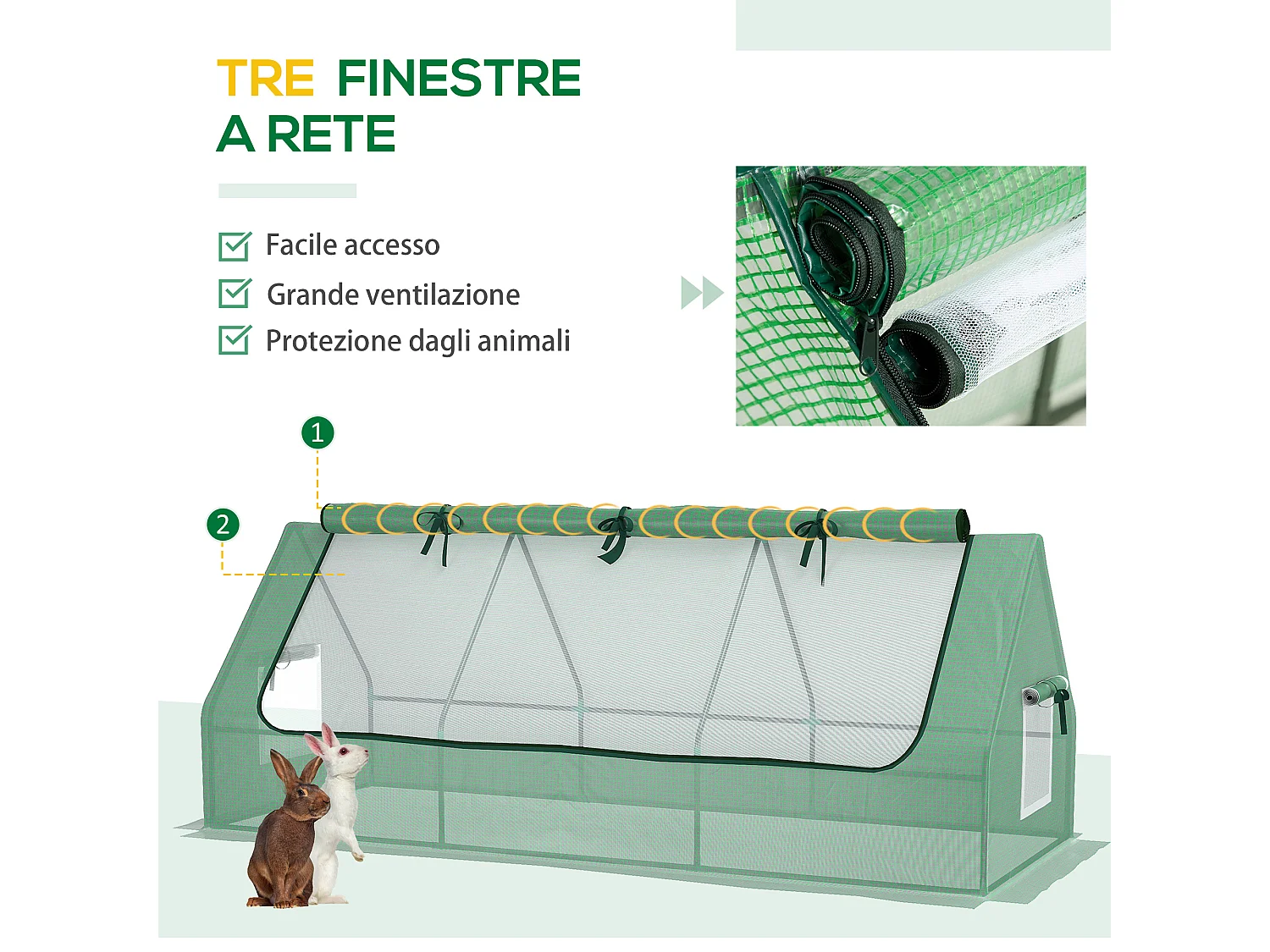 TRE FINESTRE A RETE

Facile accesso
Grande ventilazione
Protezione dagli animali

1
2