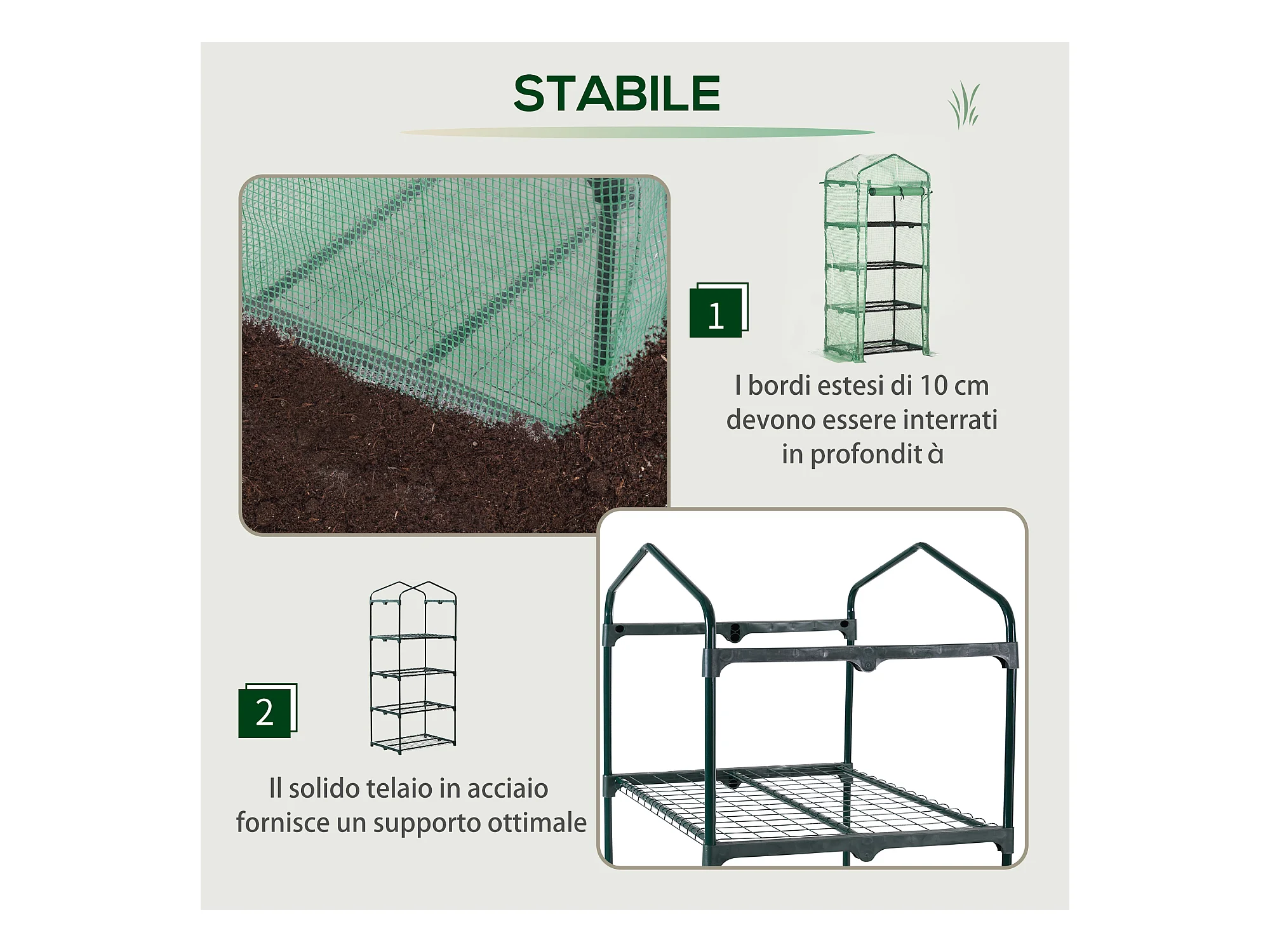 STABILE

1

I bordi estesi di 10 cm devono essere interrati in profondit à

2

Il solido telaio in acciaio fornisce un supporto ottimale