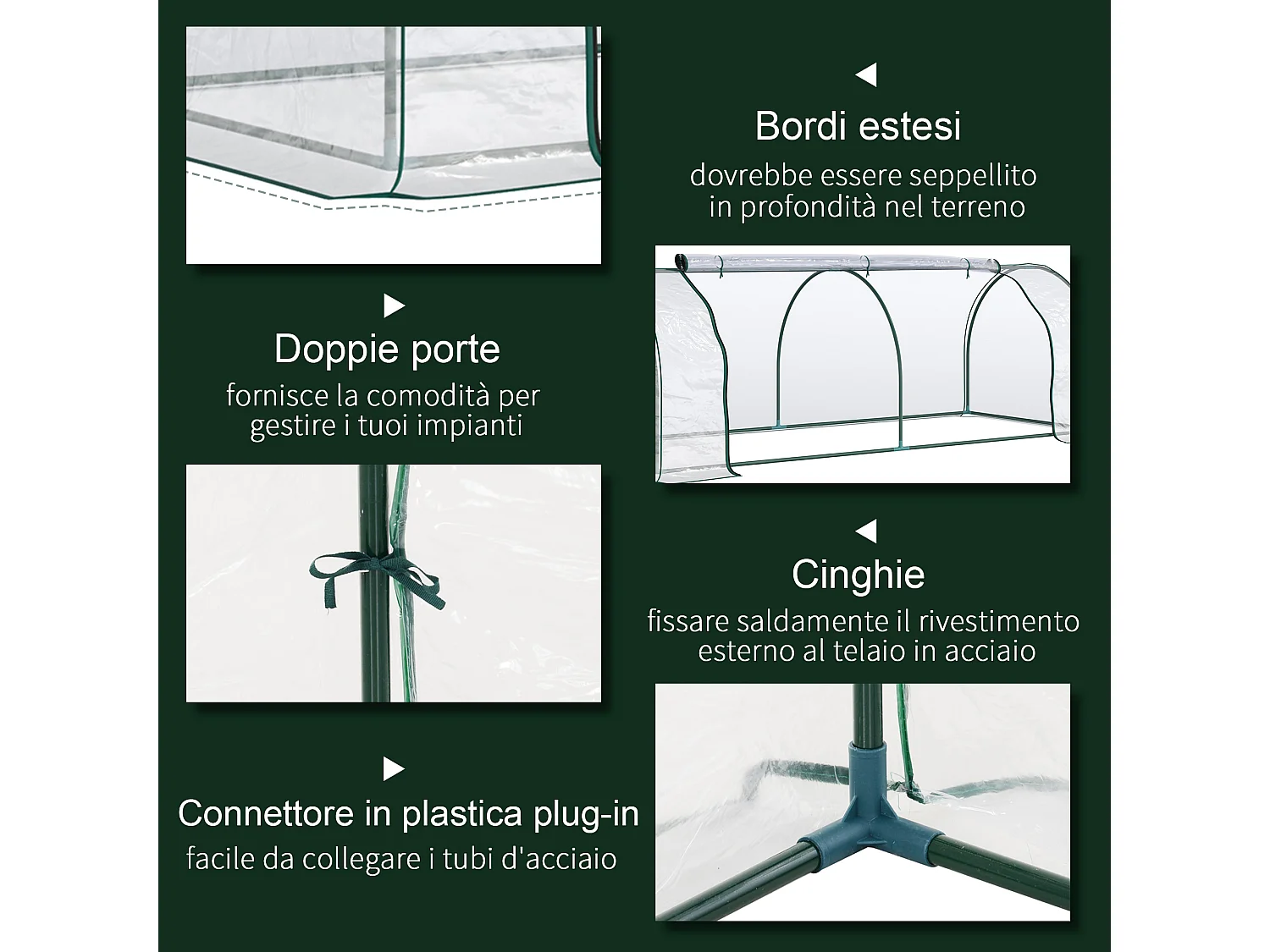 Bordi estesi
dovrebbe essere seppellito in profondità nel terreno

Doppie porte
fornisce la comodità per gestire i tuoi impianti

Cinghie
fissare saldamente il rivestimento esterno al telaio in acciaio

Connettore in plastica plug-in
facile da collegare i tubi d'acciaio