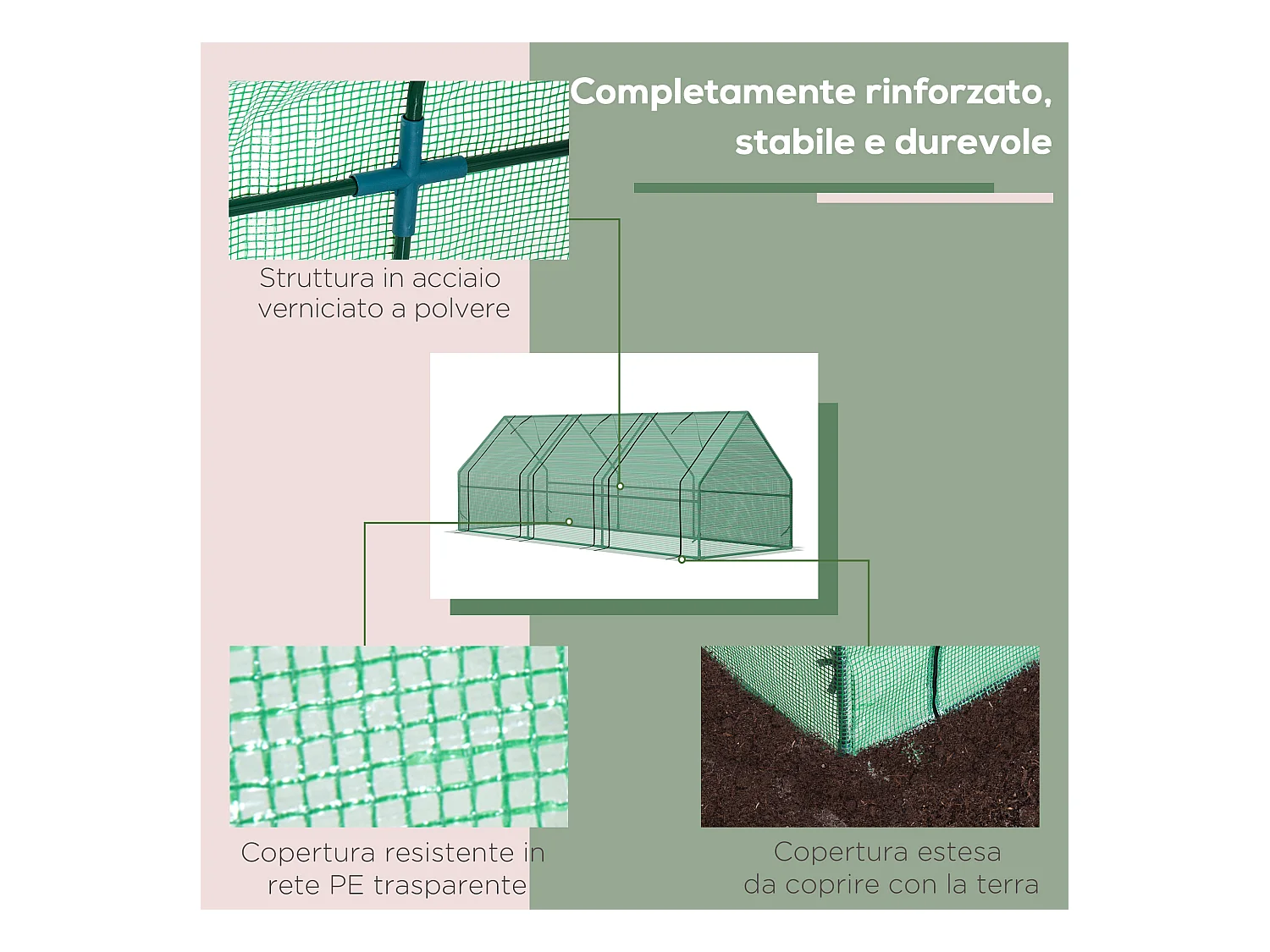 Completamente rinforzato, stabile e durevole

Struttura in acciaio verniciato a polvere

Copertura resistente in rete PE trasparente

Copertura estesa da coprire con la terra