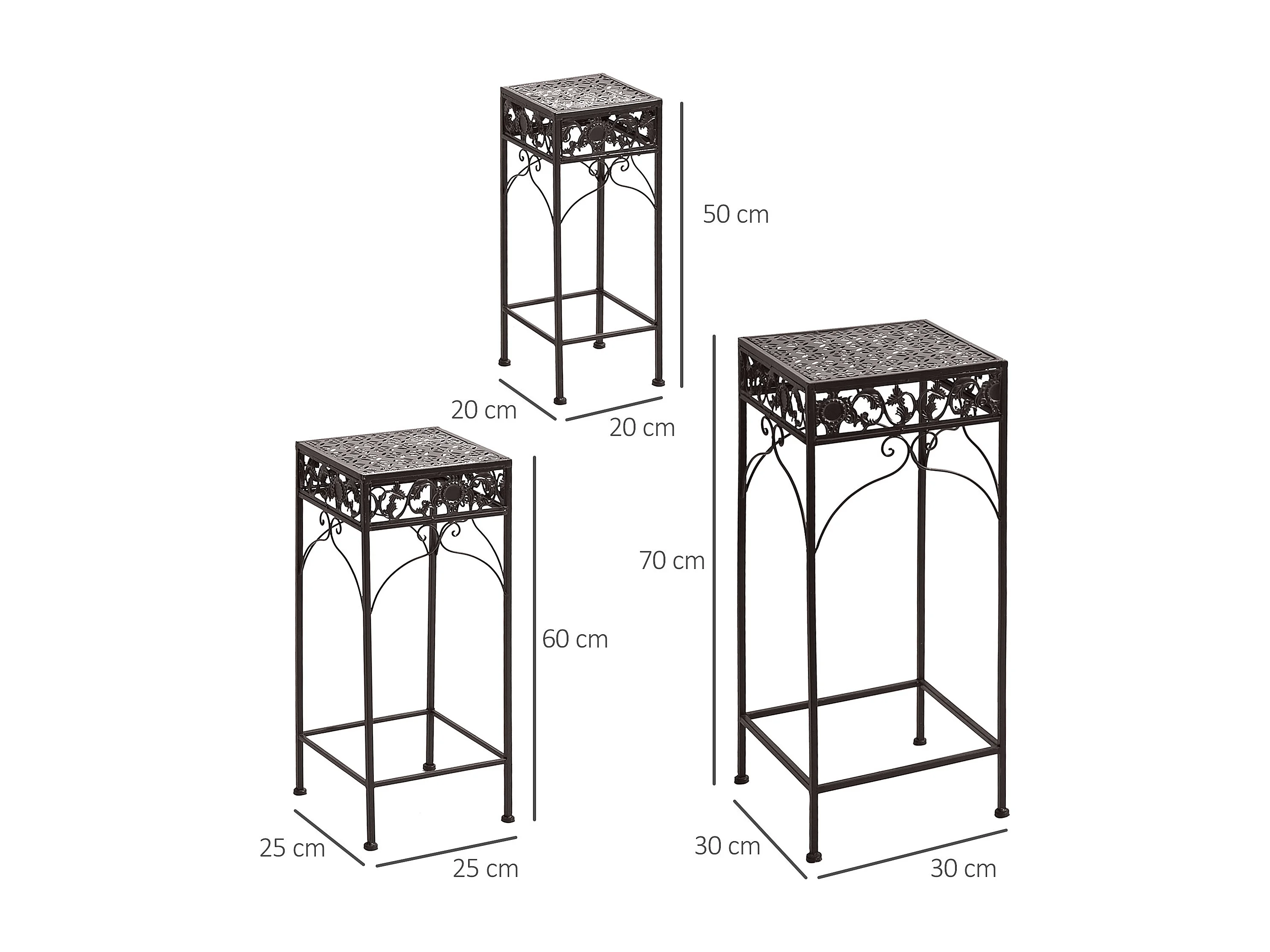 50 cm

20 cm

20 cm

70 cm

60 cm

25 cm

25 cm

30 cm

30 cm