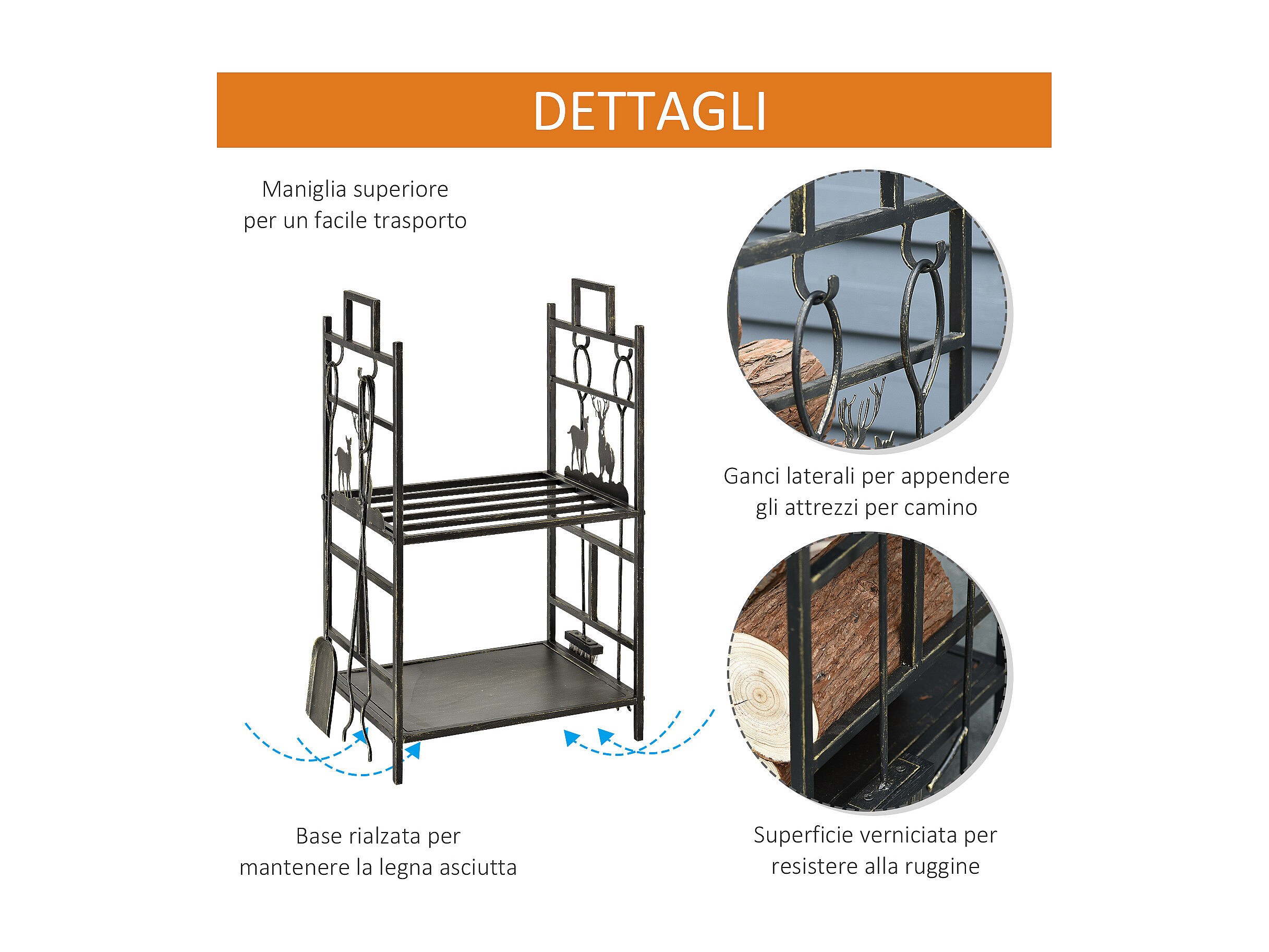 DETTAGLI

Maniglia superiore per un facile trasporto

Ganci laterali per appendere gli attrezzi per camino

Base rialzata per mantenere la legna asciutta

Superficie verniciata per resistere alla ruggine