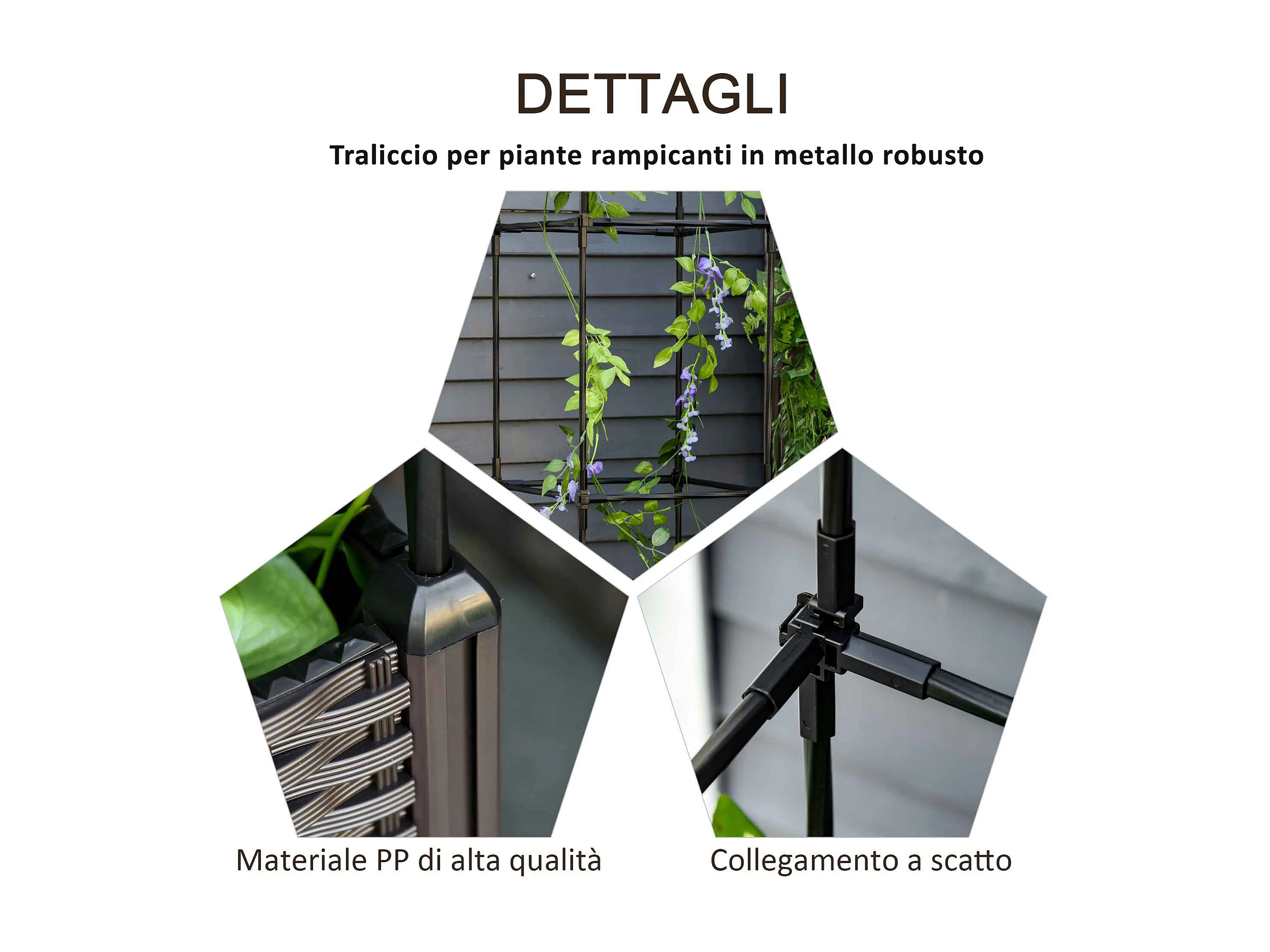 DETTAGLI

Traliccio per piante rampicanti in metallo robusto

Materiale PP di alta qualità

Collegamento a scatto