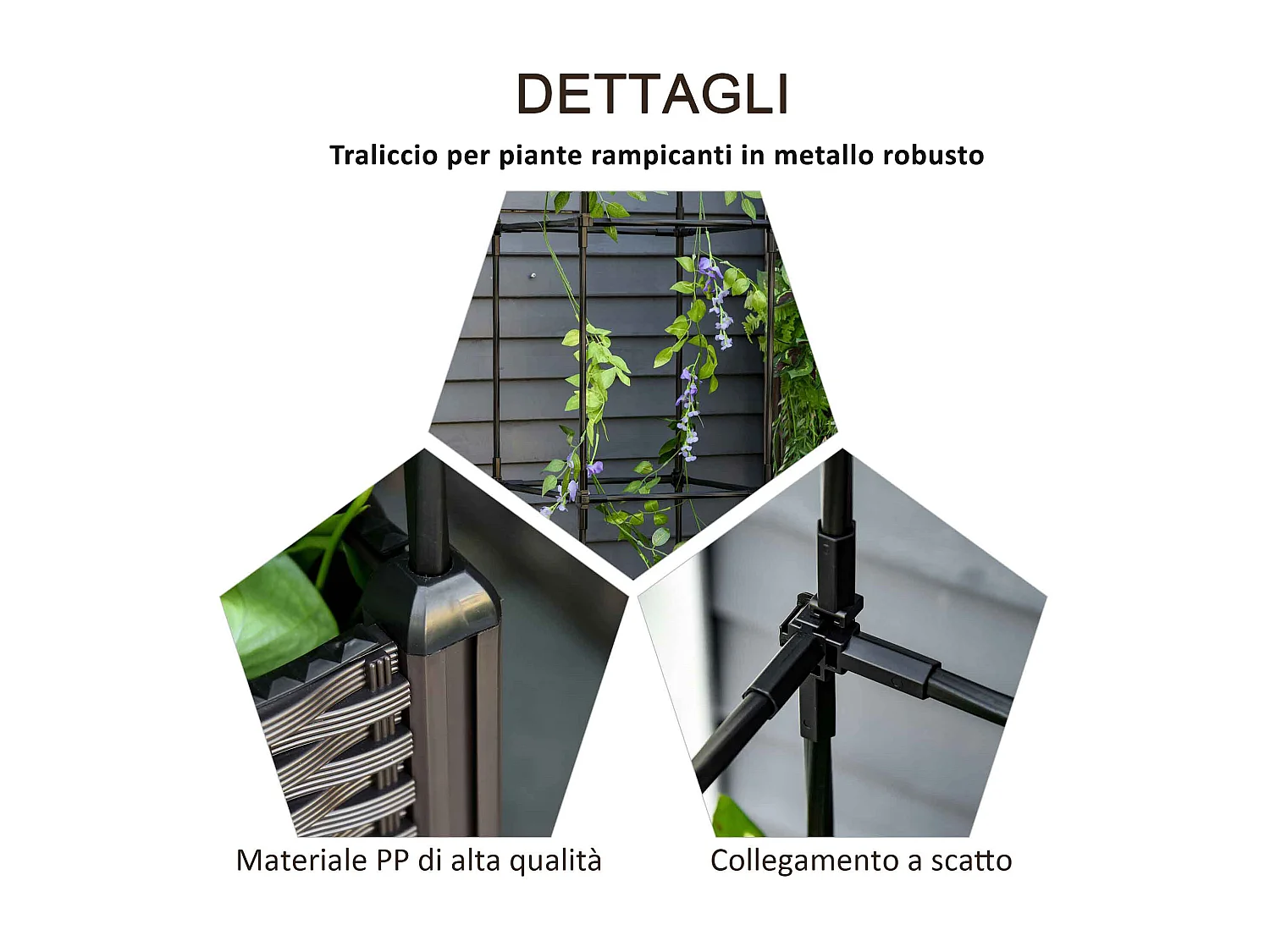 DETTAGLI

Traliccio per piante rampicanti in metallo robusto

Materiale PP di alta qualità

Collegamento a scatto