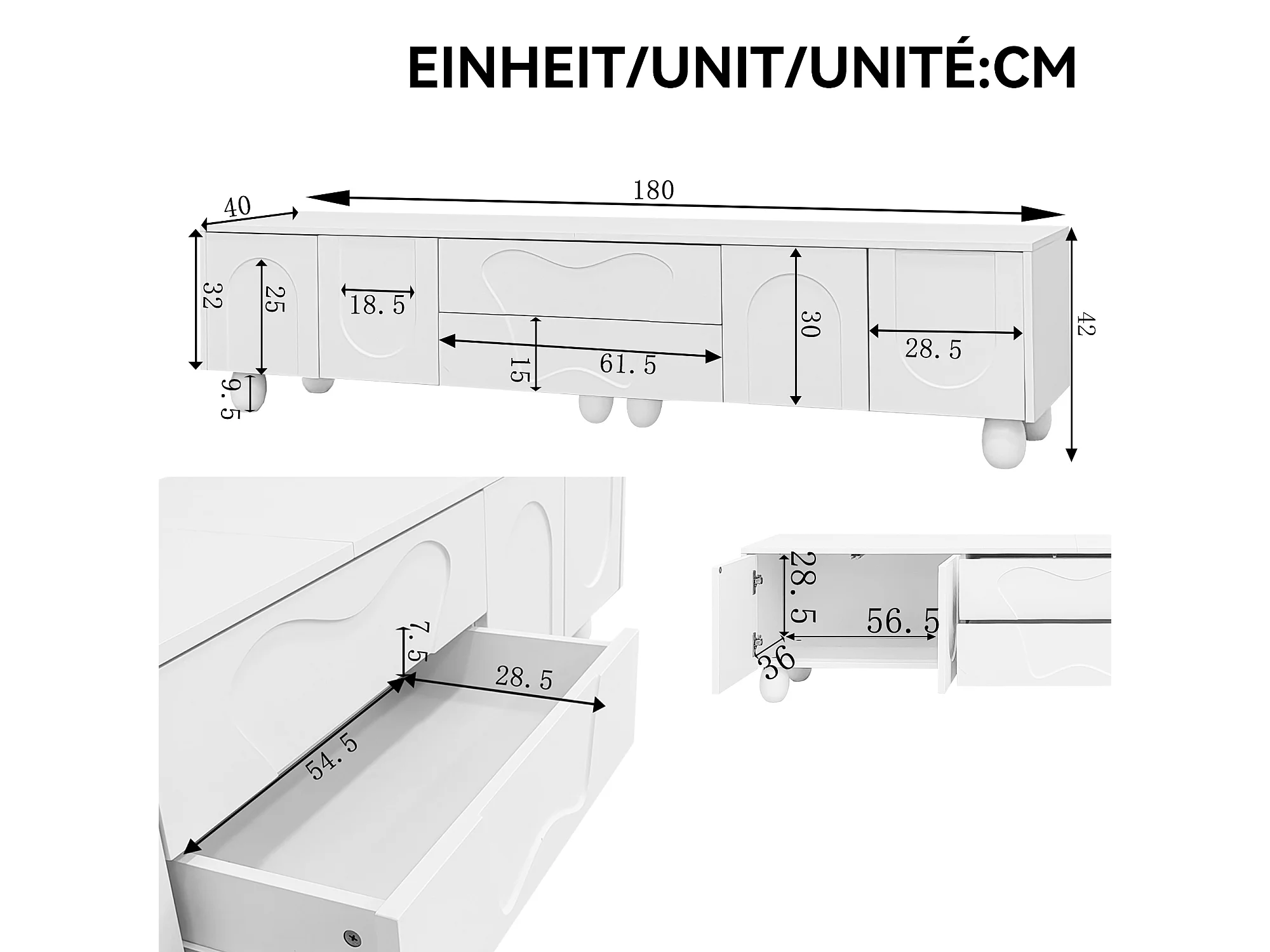 EINHEIT/UNIT/UNITÉ:CM

40
180
32
25
18.5
15
61.5
30
28.5
42
9.5

7.5
28.5
54.5

28.5
56.5
36