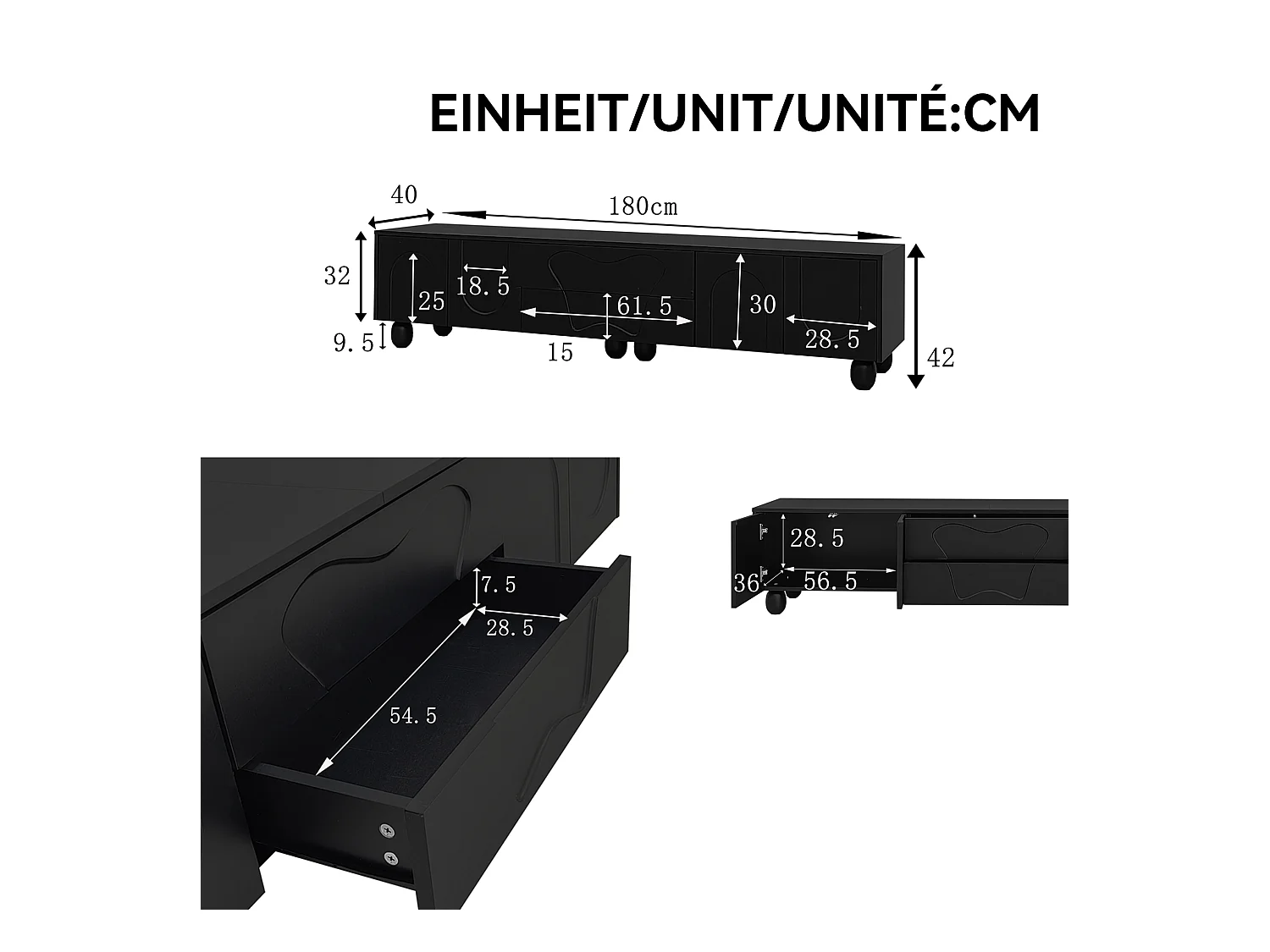 EINHEIT/UNIT/UNITÉ:CM

40
180cm
32
25
18.5
61.5
30
28.5
9.5
15
42

7.5
28.5
54.5

28.5
36
56.5