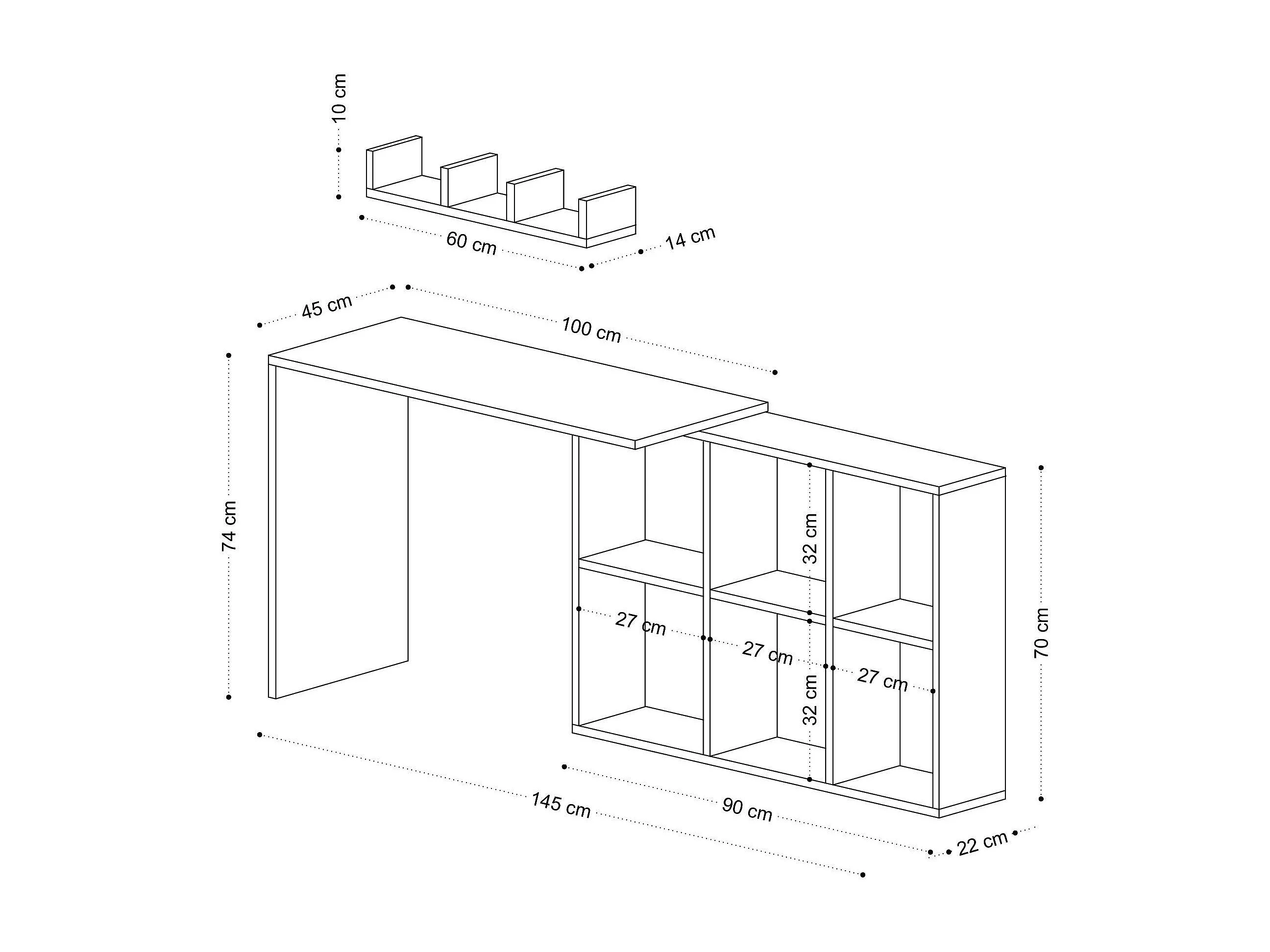 10 cm

60 cm

14 cm

45 cm

100 cm

74 cm

32 cm

27 cm

27 cm

27 cm

32 cm

70 cm

145 cm

90 cm

22 cm