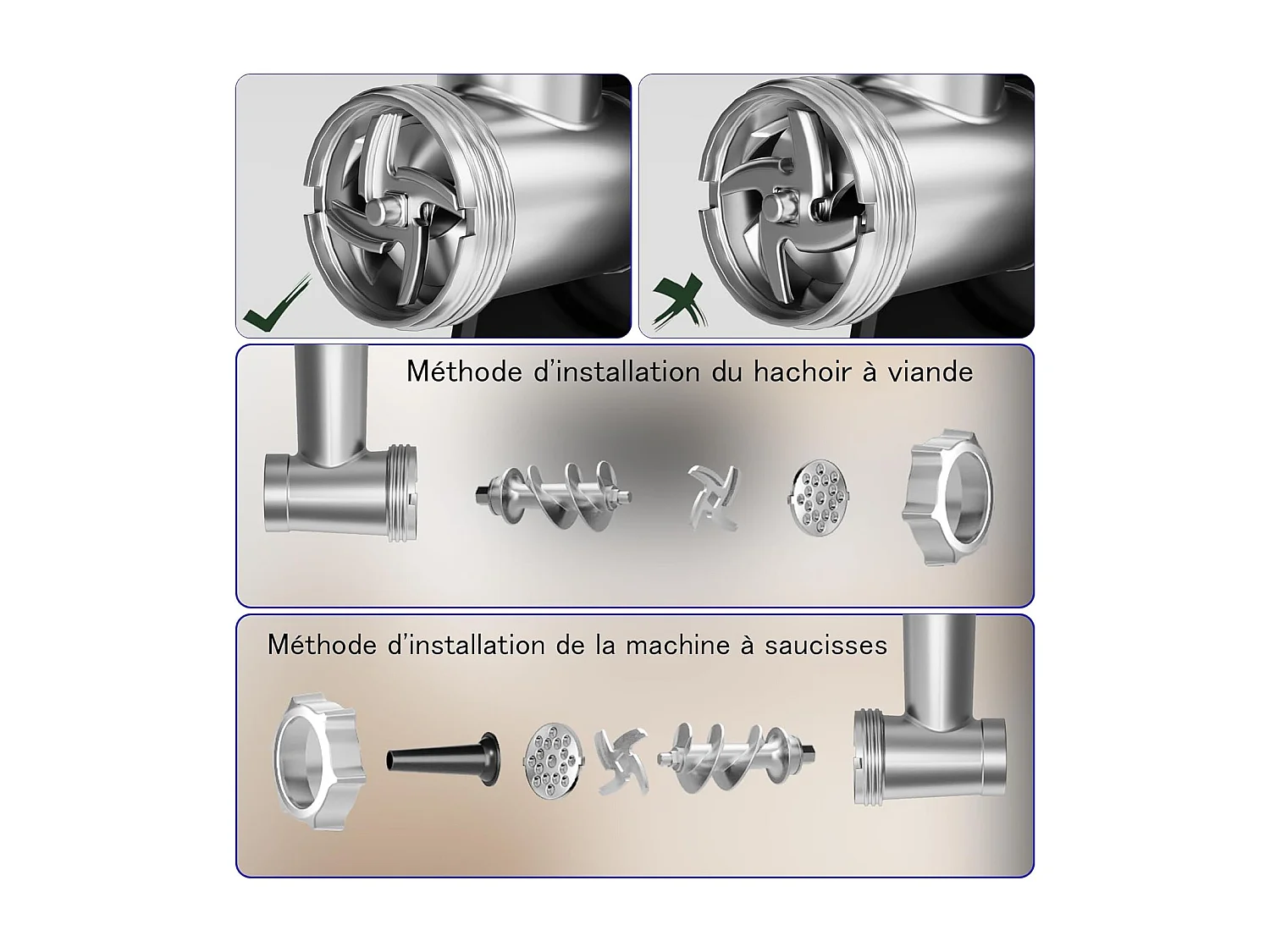 Méthode d'installation du hachoir à viande

Méthode d'installation de la machine à saucisses