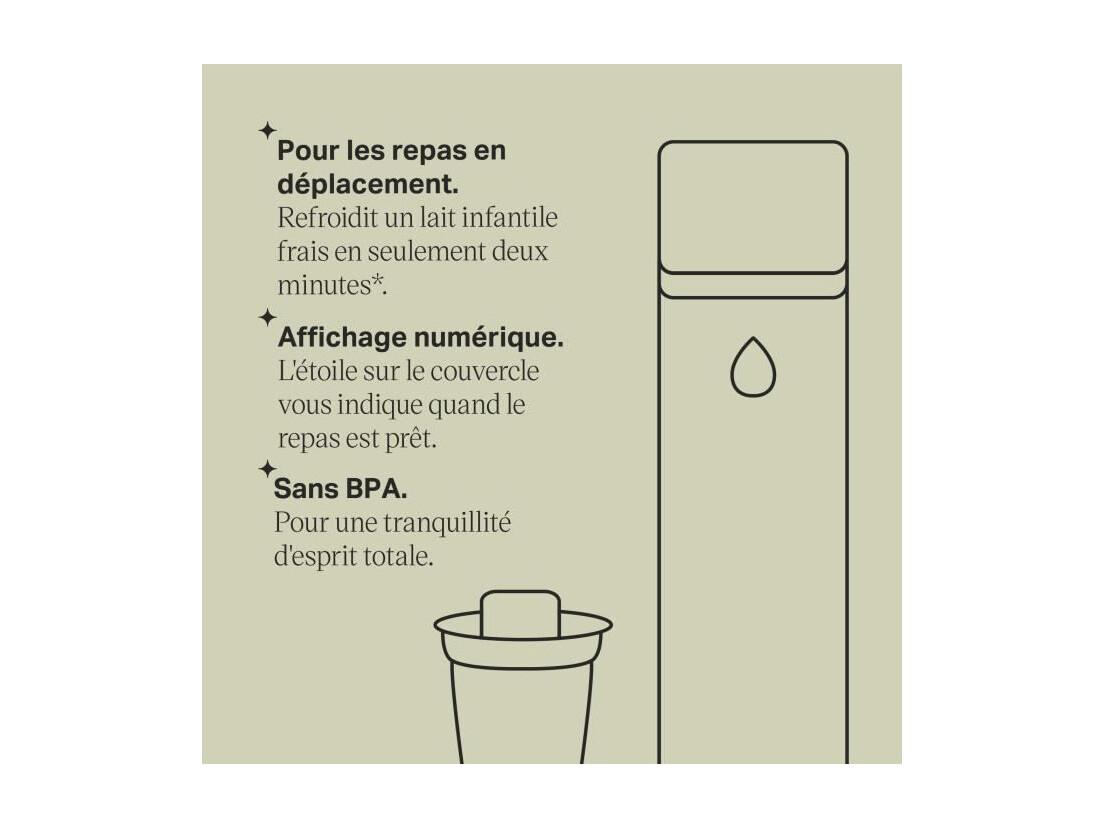 Pour les repas en déplacement.
Refroidit un lait infantile frais en seulement deux minutes*.

Affichage numérique.
L'étoile sur le couvercle vous indique quand le repas est prêt.

Sans BPA.
Pour une tranquillité d'esprit totale.