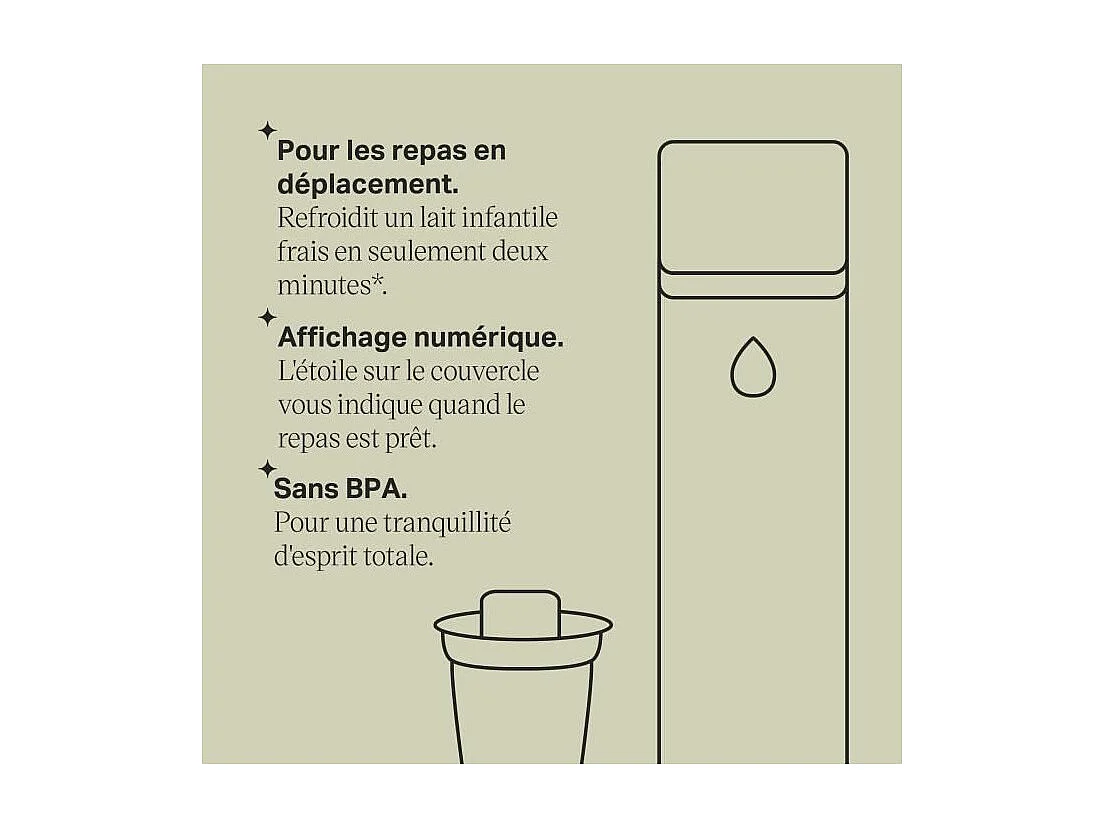 Pour les repas en déplacement.
Refroidit un lait infantile frais en seulement deux minutes*.

Affichage numérique.
L'étoile sur le couvercle vous indique quand le repas est prêt.

Sans BPA.
Pour une tranquillité d'esprit totale.