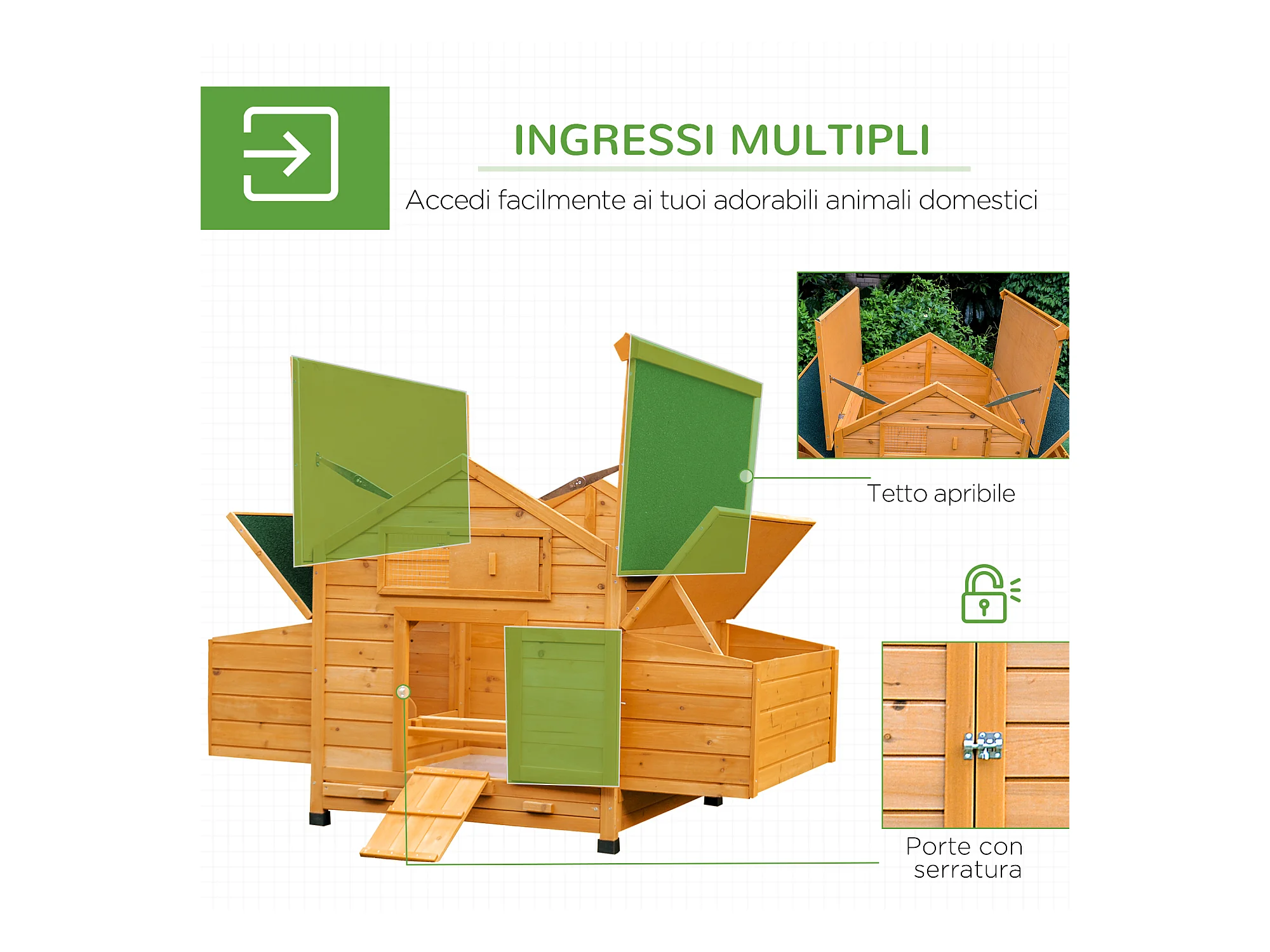 INGRESSI MULTIPLI

Accedi facilmente ai tuoi adorabili animali domestici

Tetto apribile

Porte con serratura