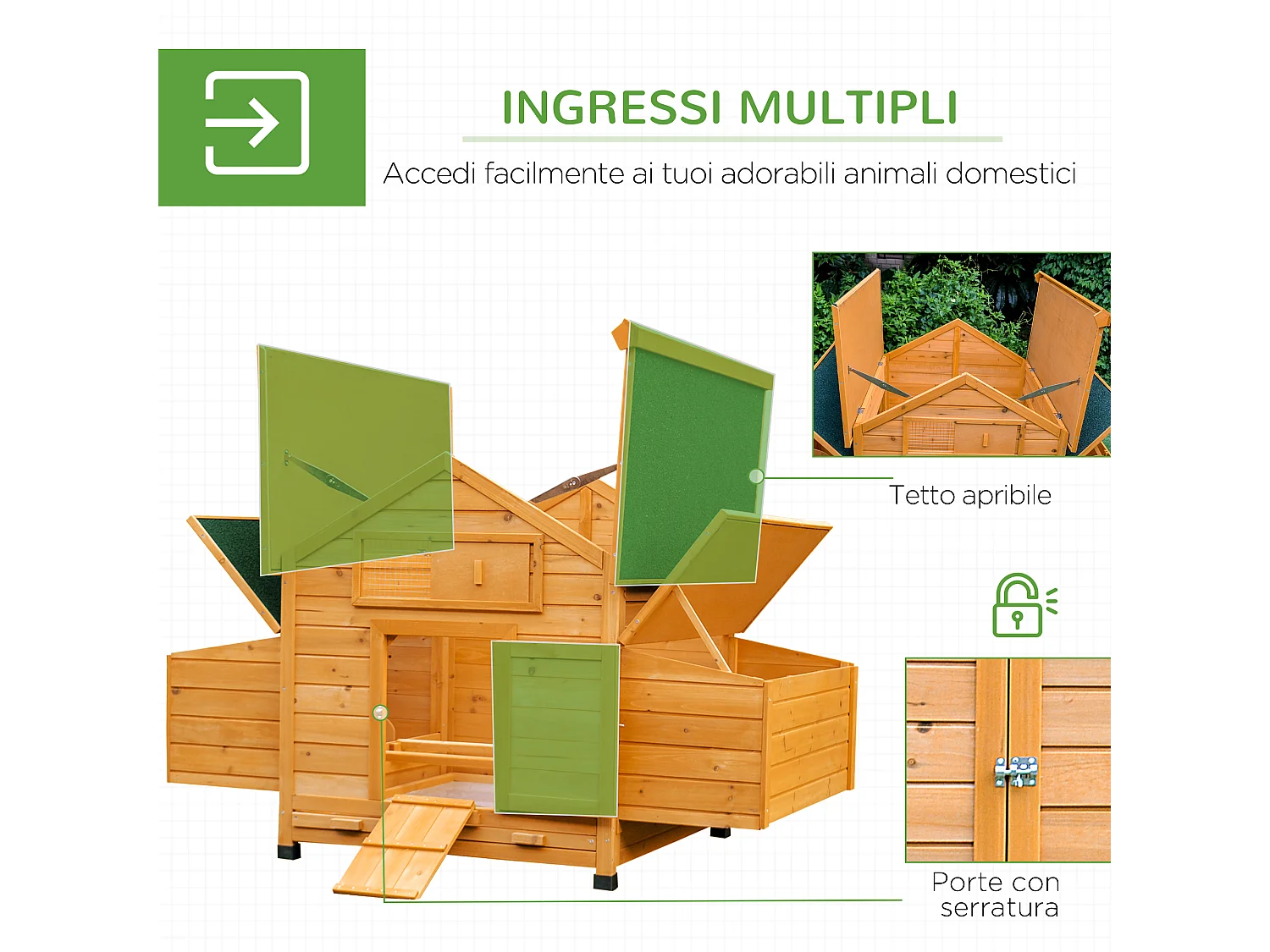 INGRESSI MULTIPLI

Accedi facilmente ai tuoi adorabili animali domestici

Tetto apribile

Porte con serratura