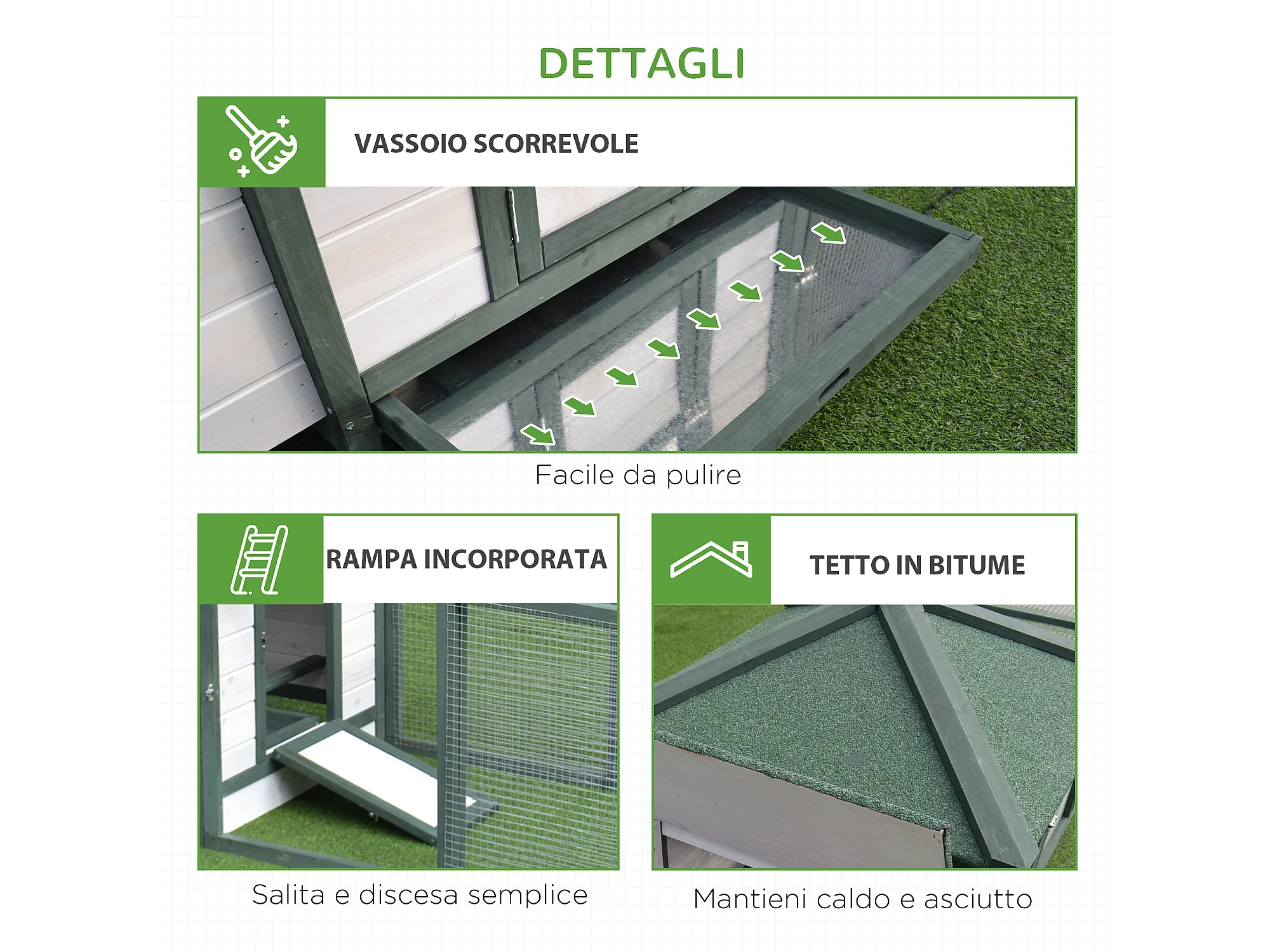 DETTAGLI

VASSOIO SCORREVOLE

Facile da pulire

RAMPA INCORPORATA

Salita e discesa semplice

TETTO IN BITUME

Mantieni caldo e asciutto