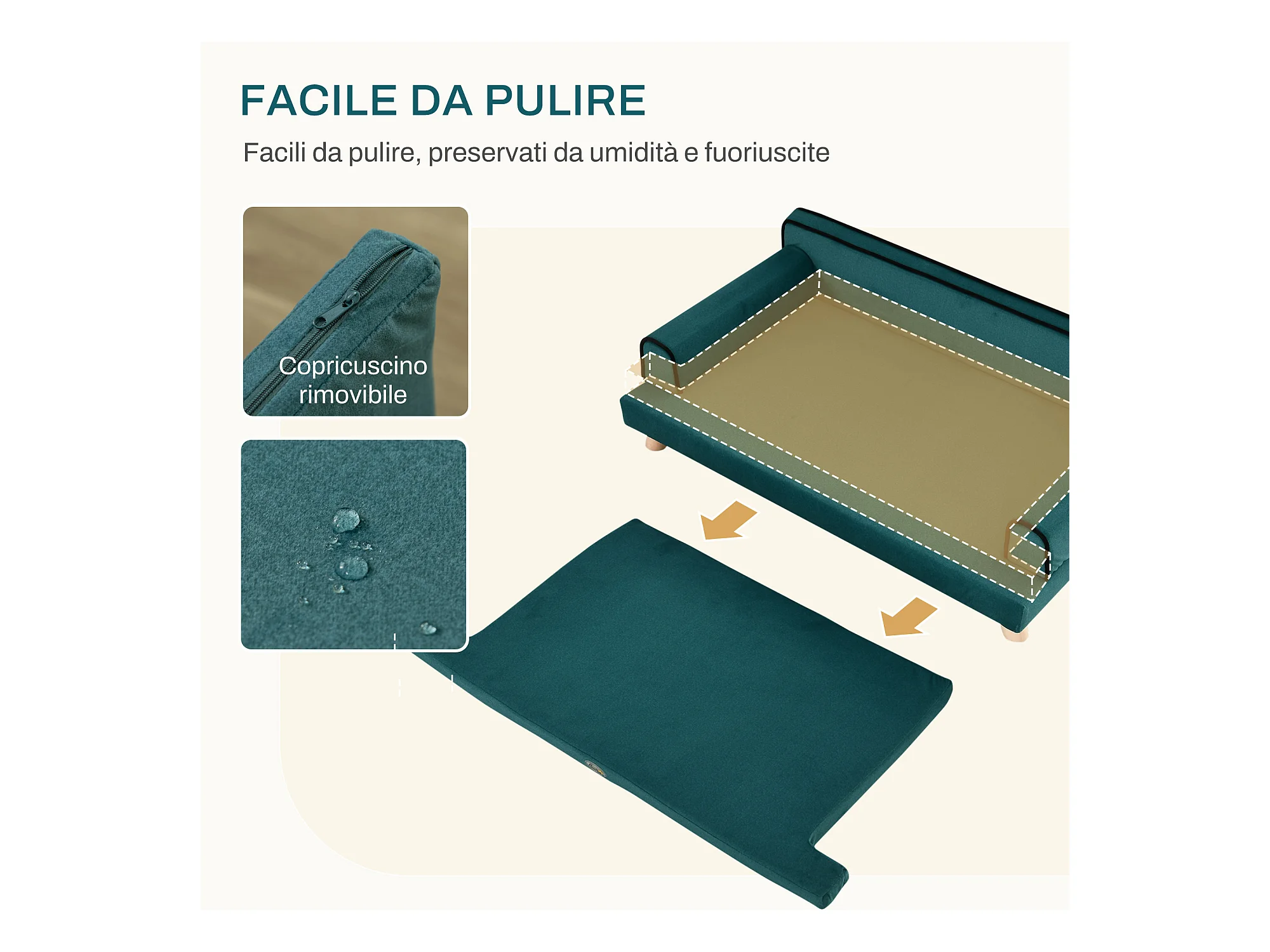 FACILE DA PULIRE

Facili da pulire, preservati da umidità e fuoriuscite

Copricuscino rimovibile