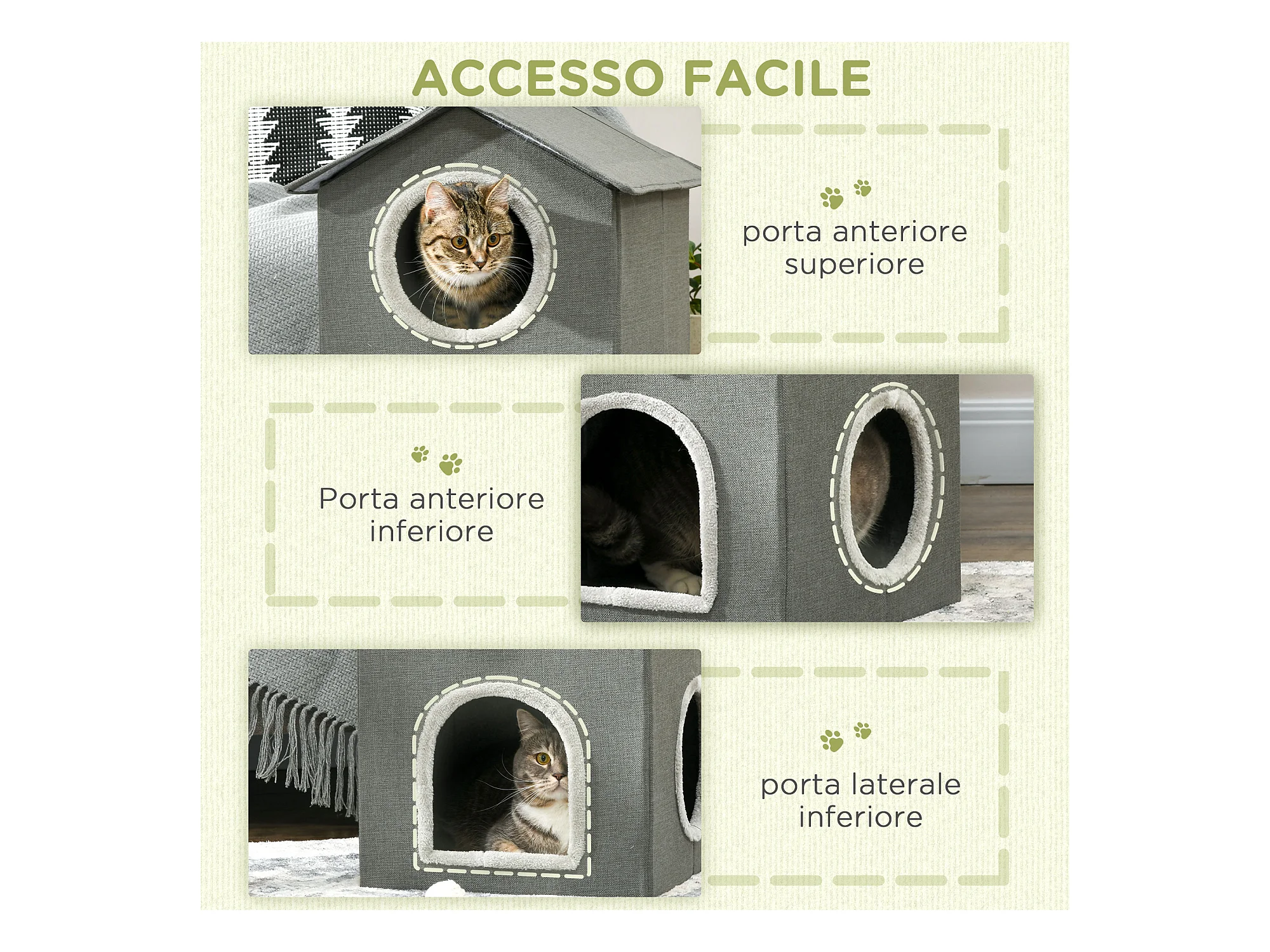 ACCESSO FACILE

porta anteriore superiore

Porta anteriore inferiore

porta laterale inferiore