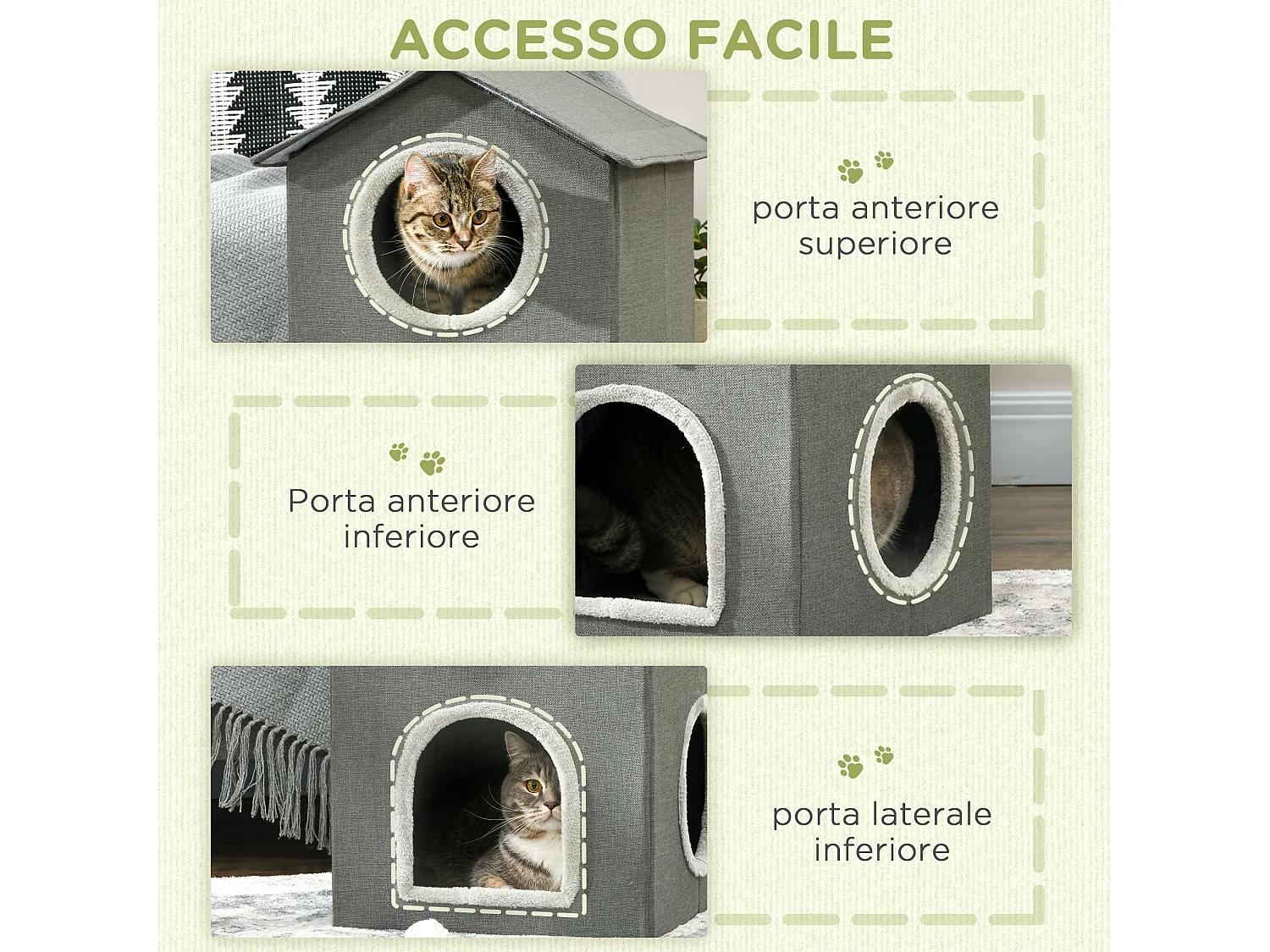 ACCESSO FACILE

porta anteriore superiore

Porta anteriore inferiore

porta laterale inferiore