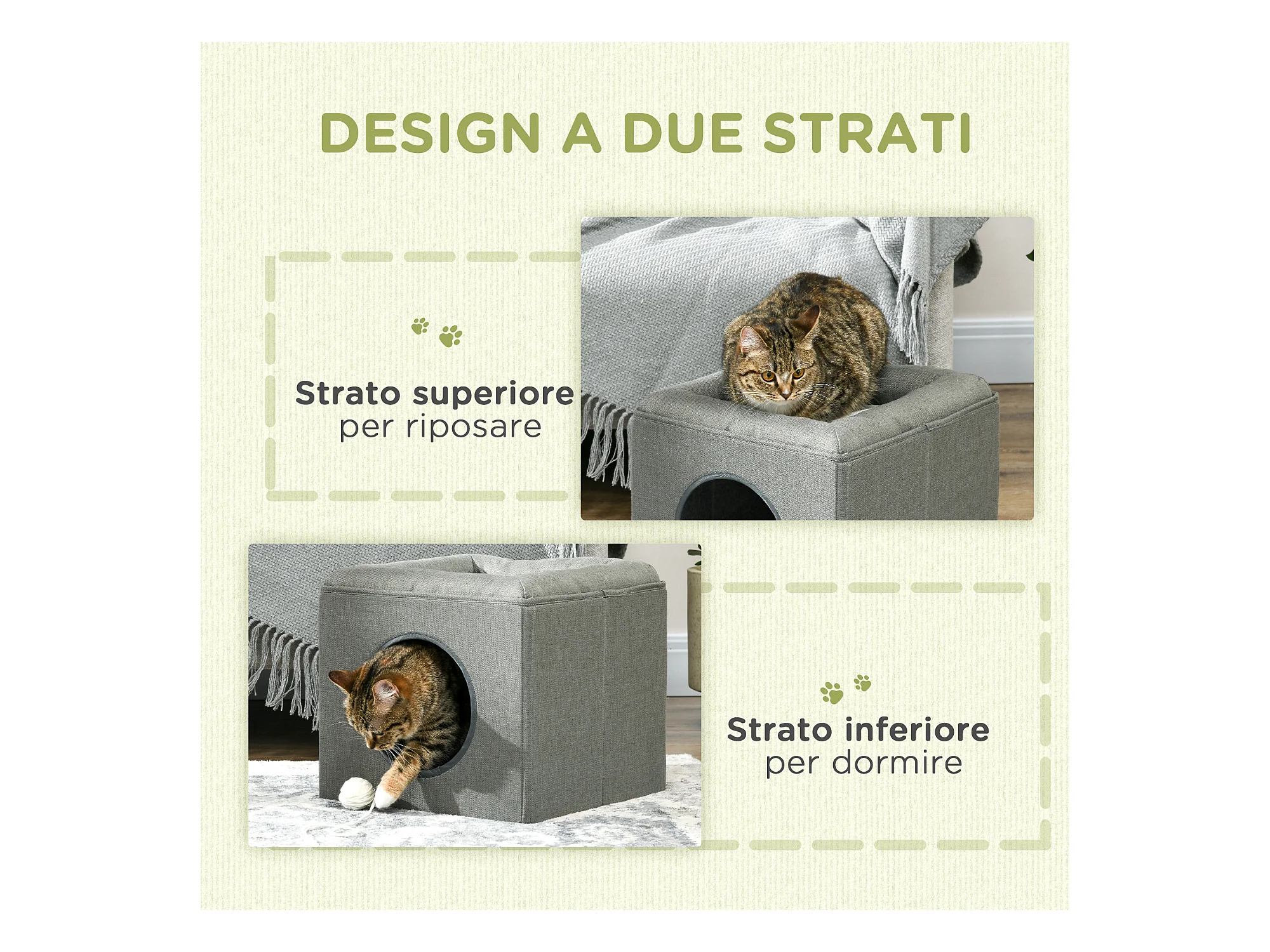 DESIGN A DUE STRATI

Strato superiore
per riposare

Strato inferiore
per dormire