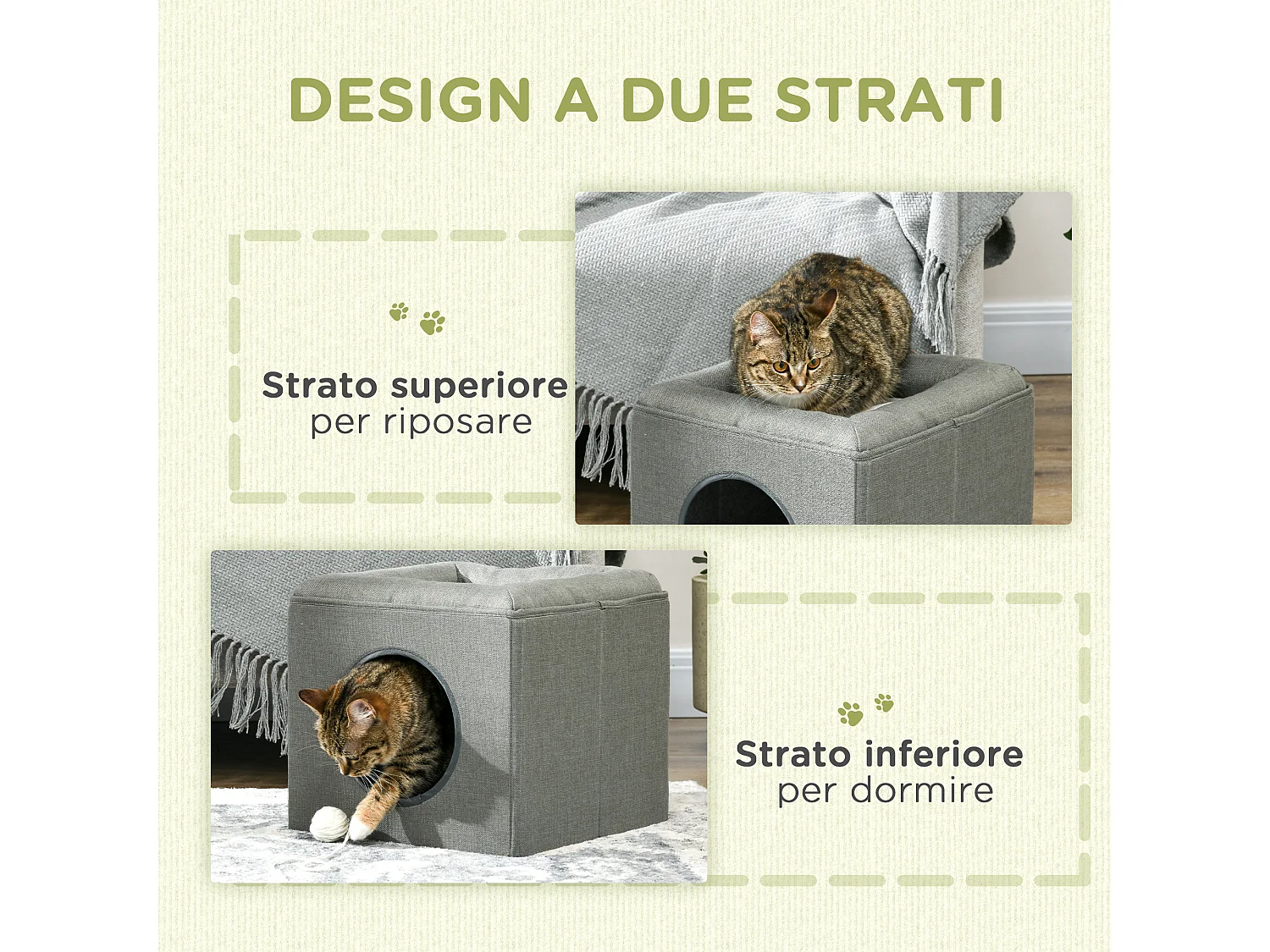 DESIGN A DUE STRATI

Strato superiore
per riposare

Strato inferiore
per dormire