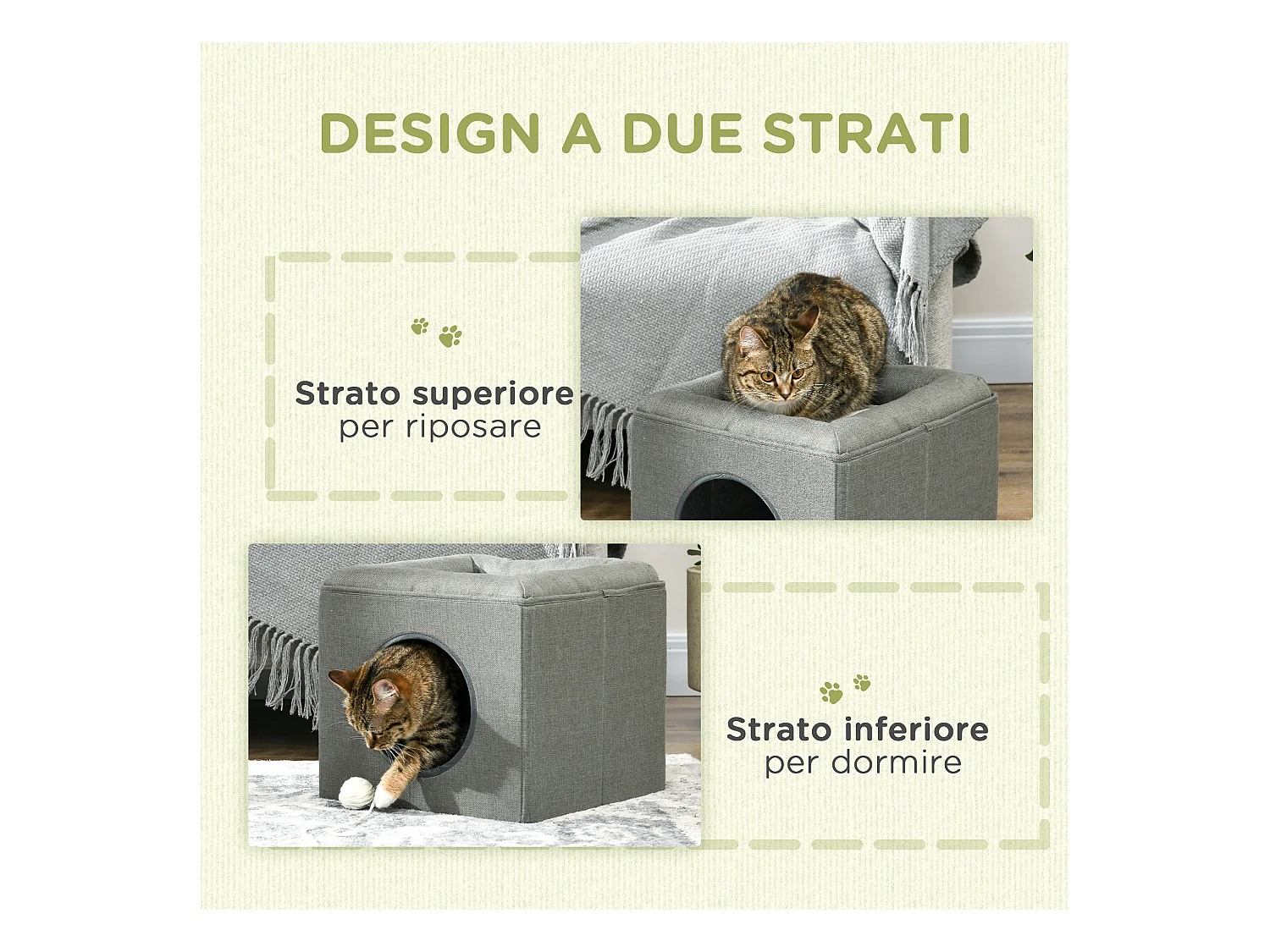 DESIGN A DUE STRATI

Strato superiore
per riposare

Strato inferiore
per dormire