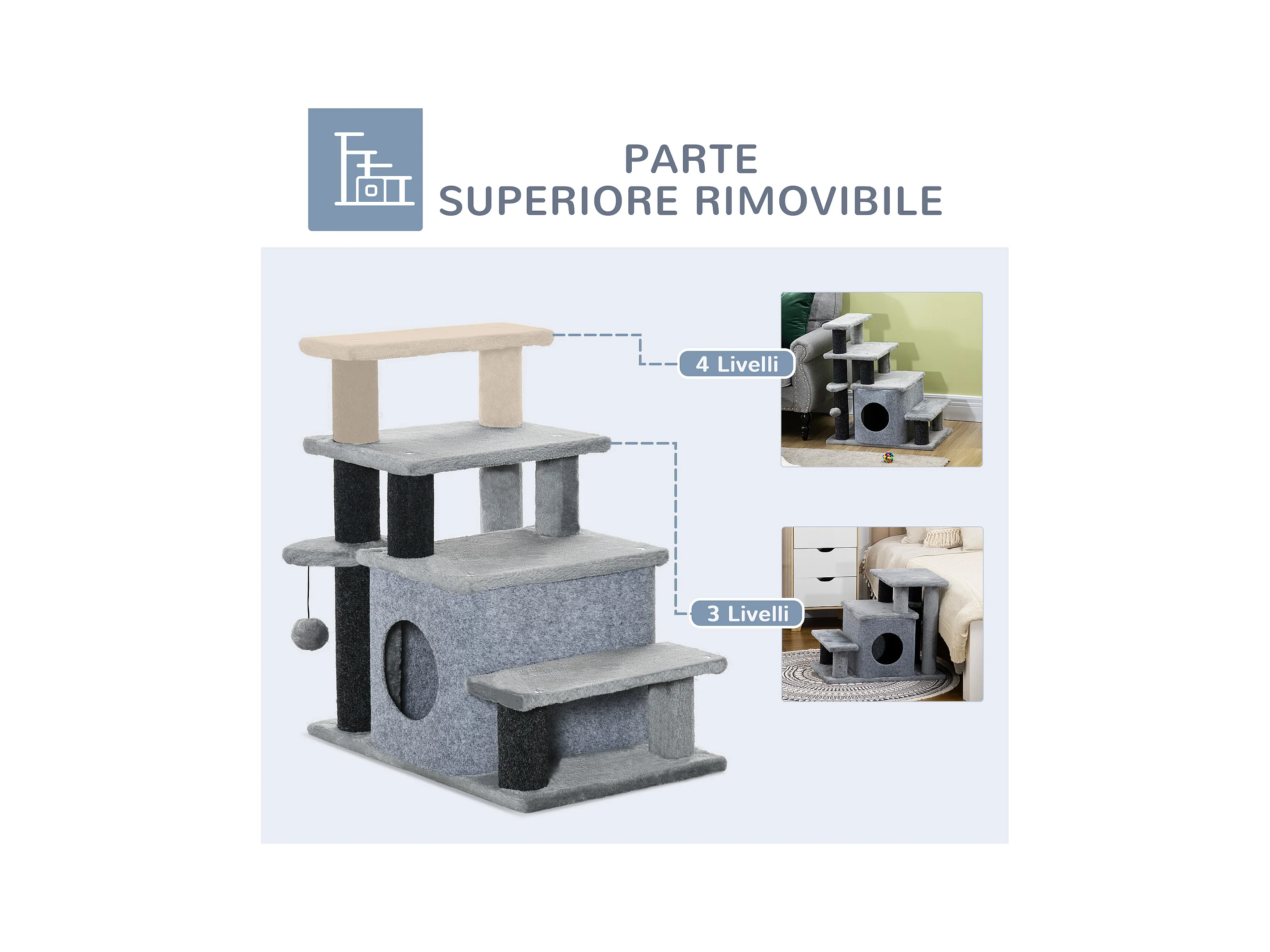 PARTE
SUPERIORE RIMOVIBILE

4 Livelli

3 Livelli