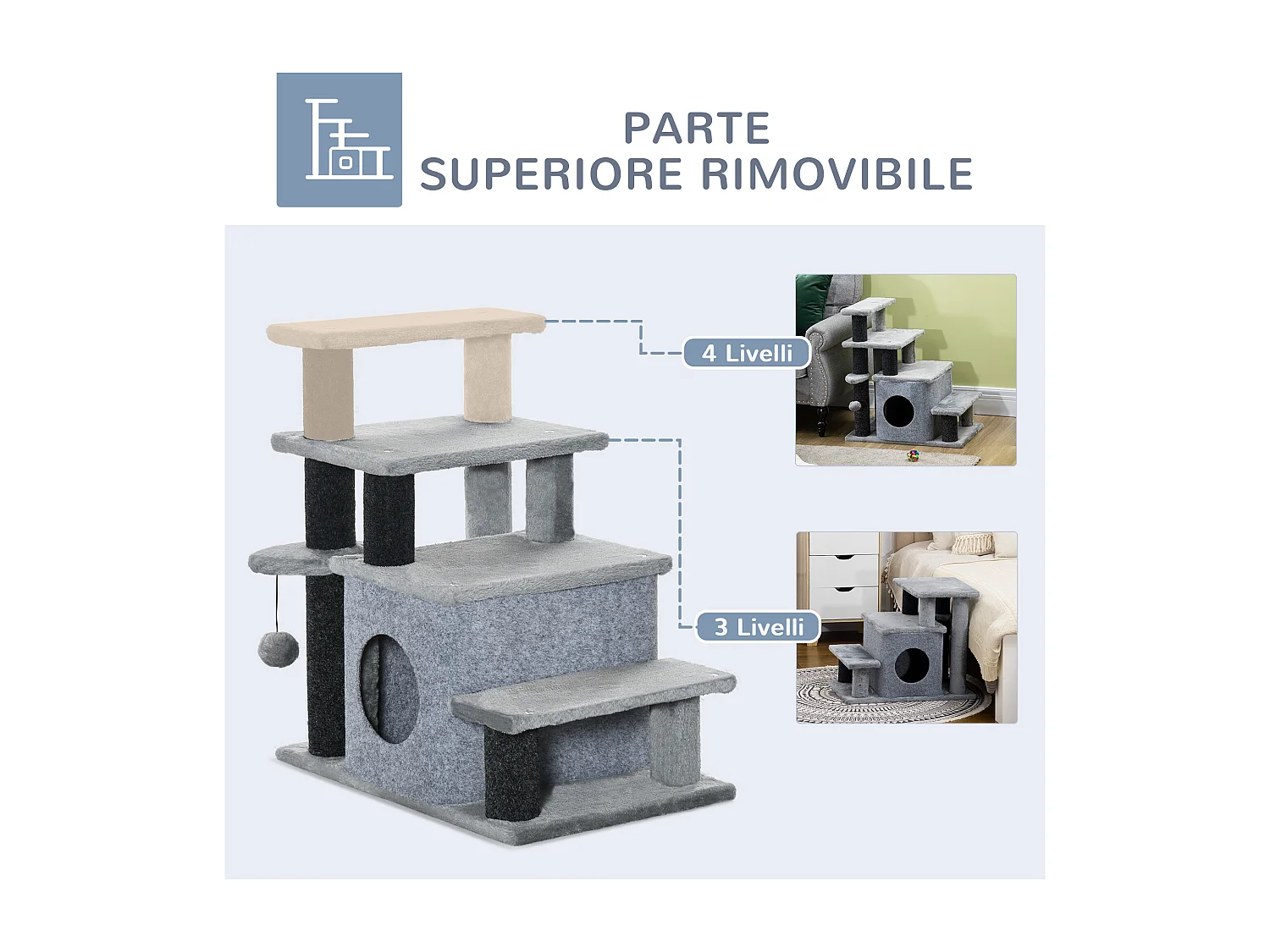 PARTE
SUPERIORE RIMOVIBILE

4 Livelli

3 Livelli