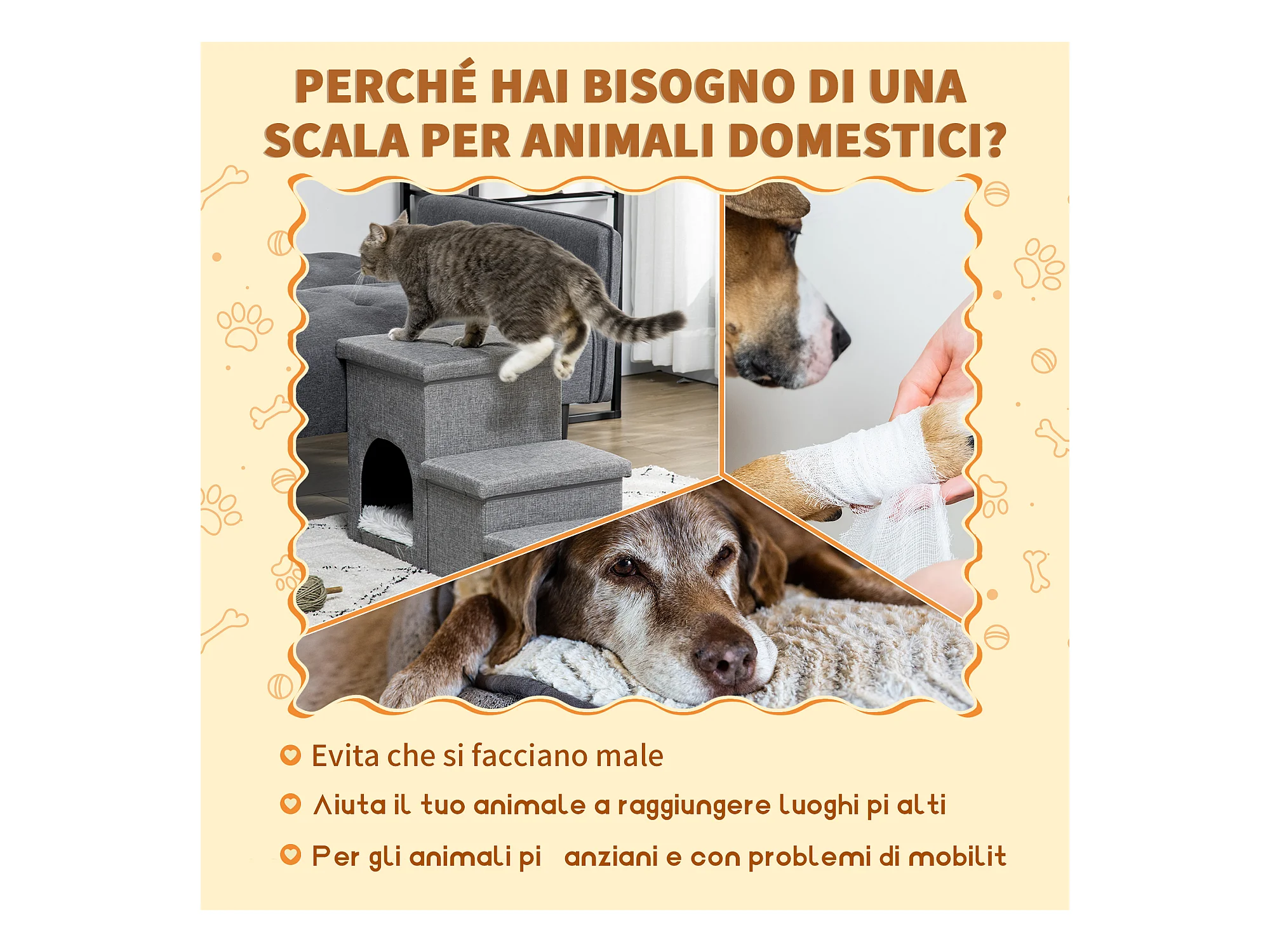 PERCHÉ HAI BISOGNO DI UNA SCALA PER ANIMALI DOMESTICI?

Evita che si facciano male

Aiuta il tuo animale a raggiungere luoghi pi alti

Per gli animali pi anziani e con problemi di mobilit