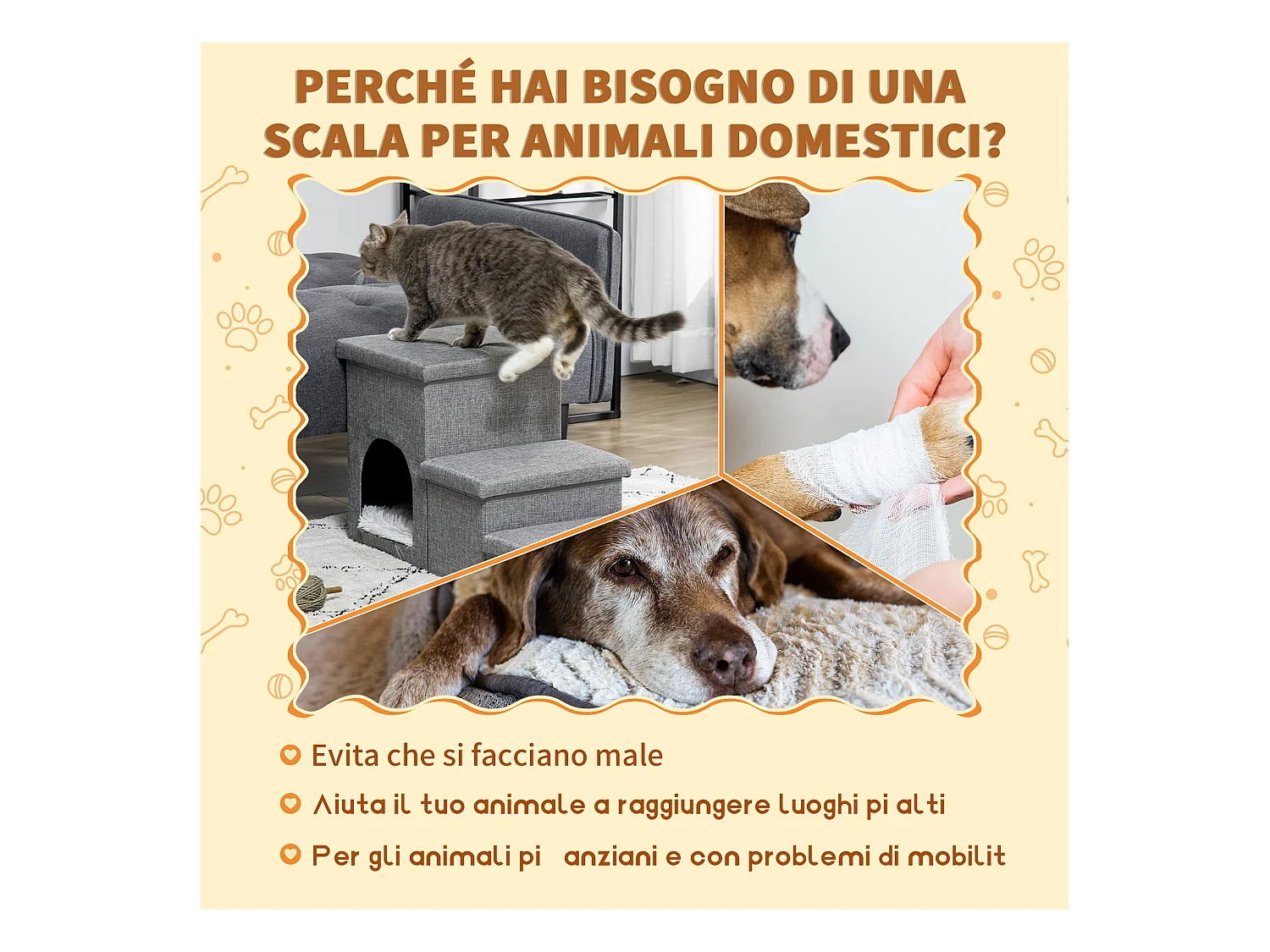 PERCHÉ HAI BISOGNO DI UNA SCALA PER ANIMALI DOMESTICI?

Evita che si facciano male

Aiuta il tuo animale a raggiungere luoghi pi alti

Per gli animali pi anziani e con problemi di mobilit