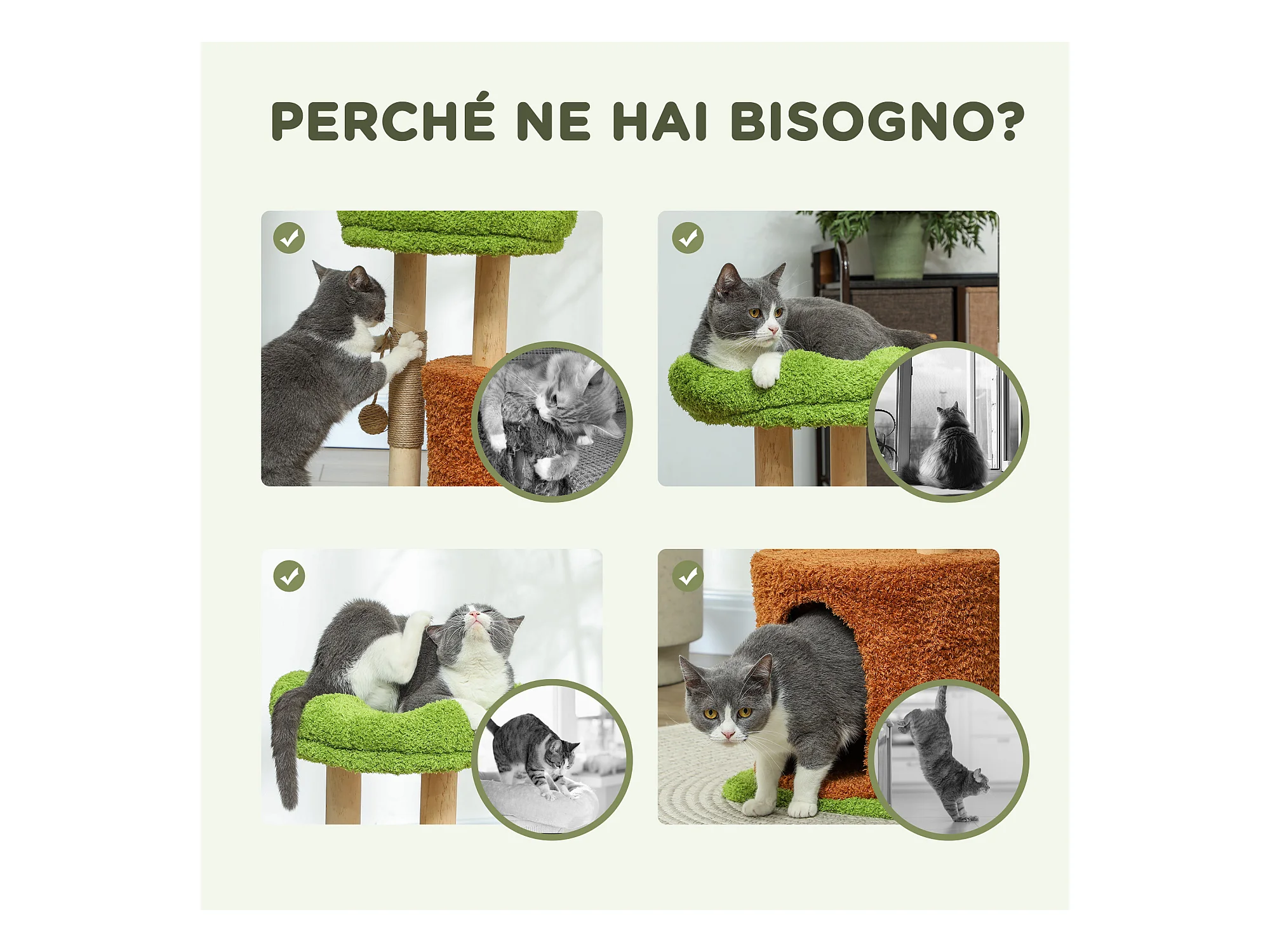 PERCHÉ NE HAI BISOGNO?