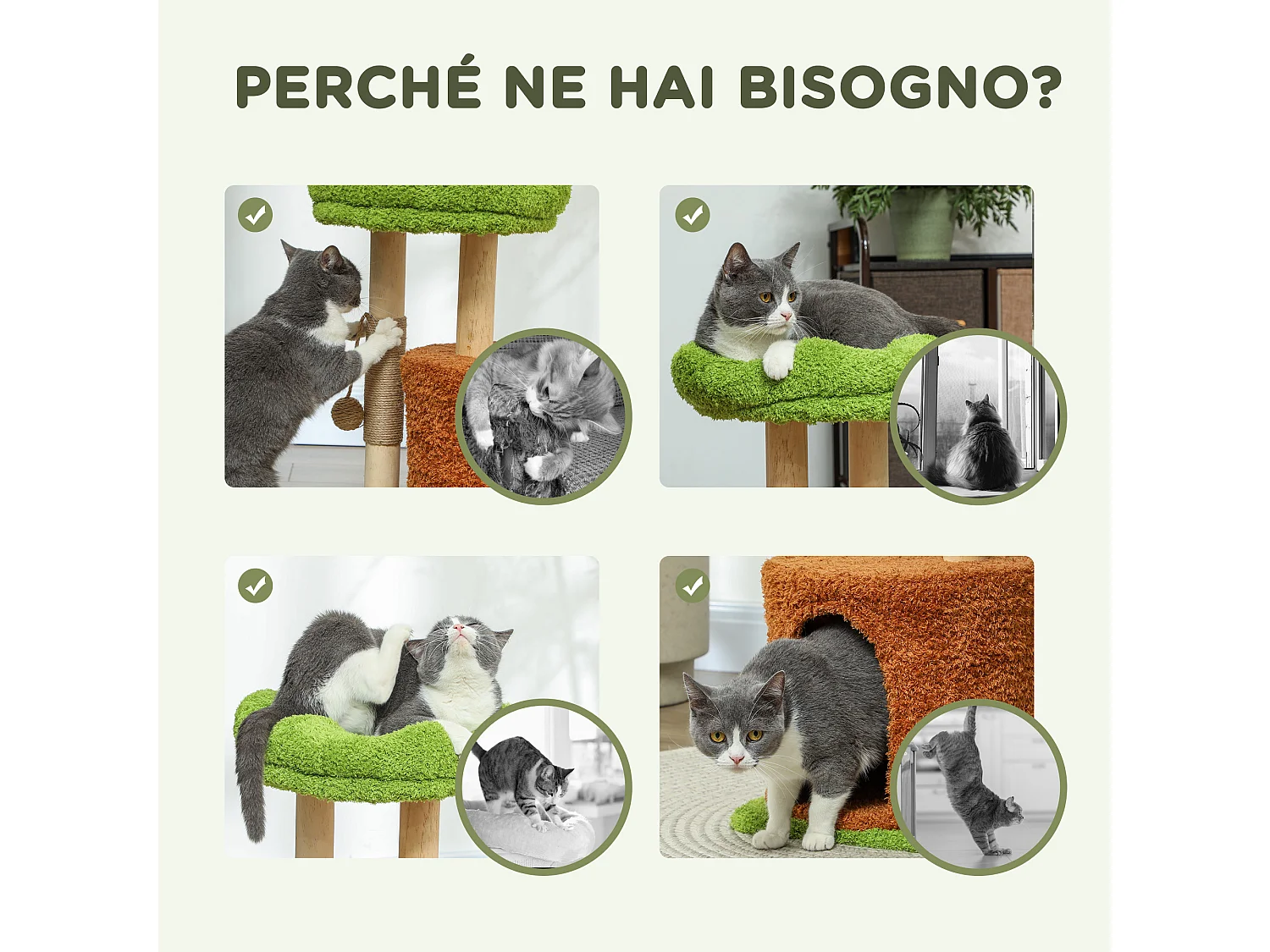 PERCHÉ NE HAI BISOGNO?