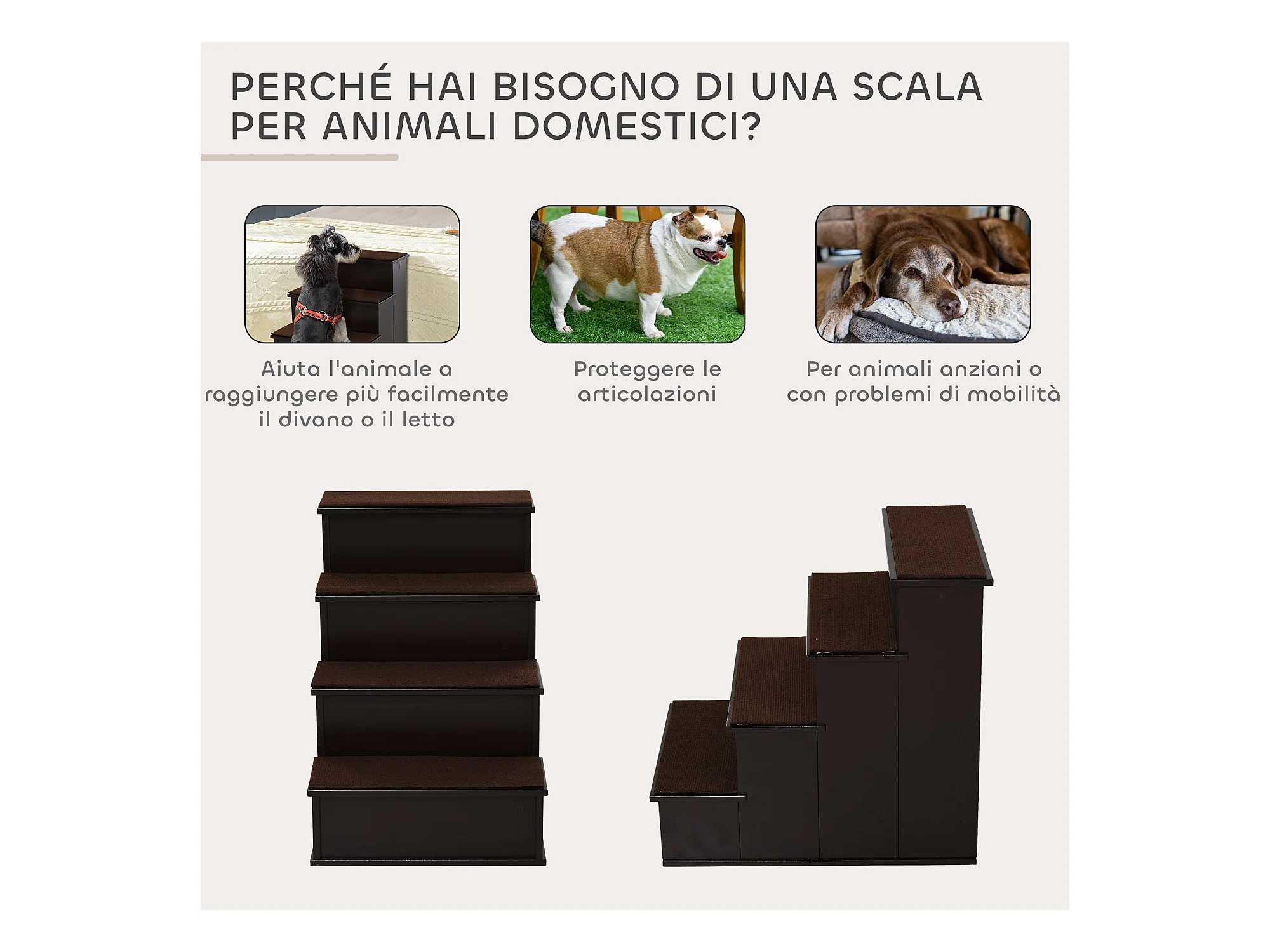 PERCHÉ HAI BISOGNO DI UNA SCALA PER ANIMALI DOMESTICI?

Aiuta l'animale a raggiungere più facilmente il divano o il letto

Proteggere le articolazioni

Per animali anziani o con problemi di mobilità