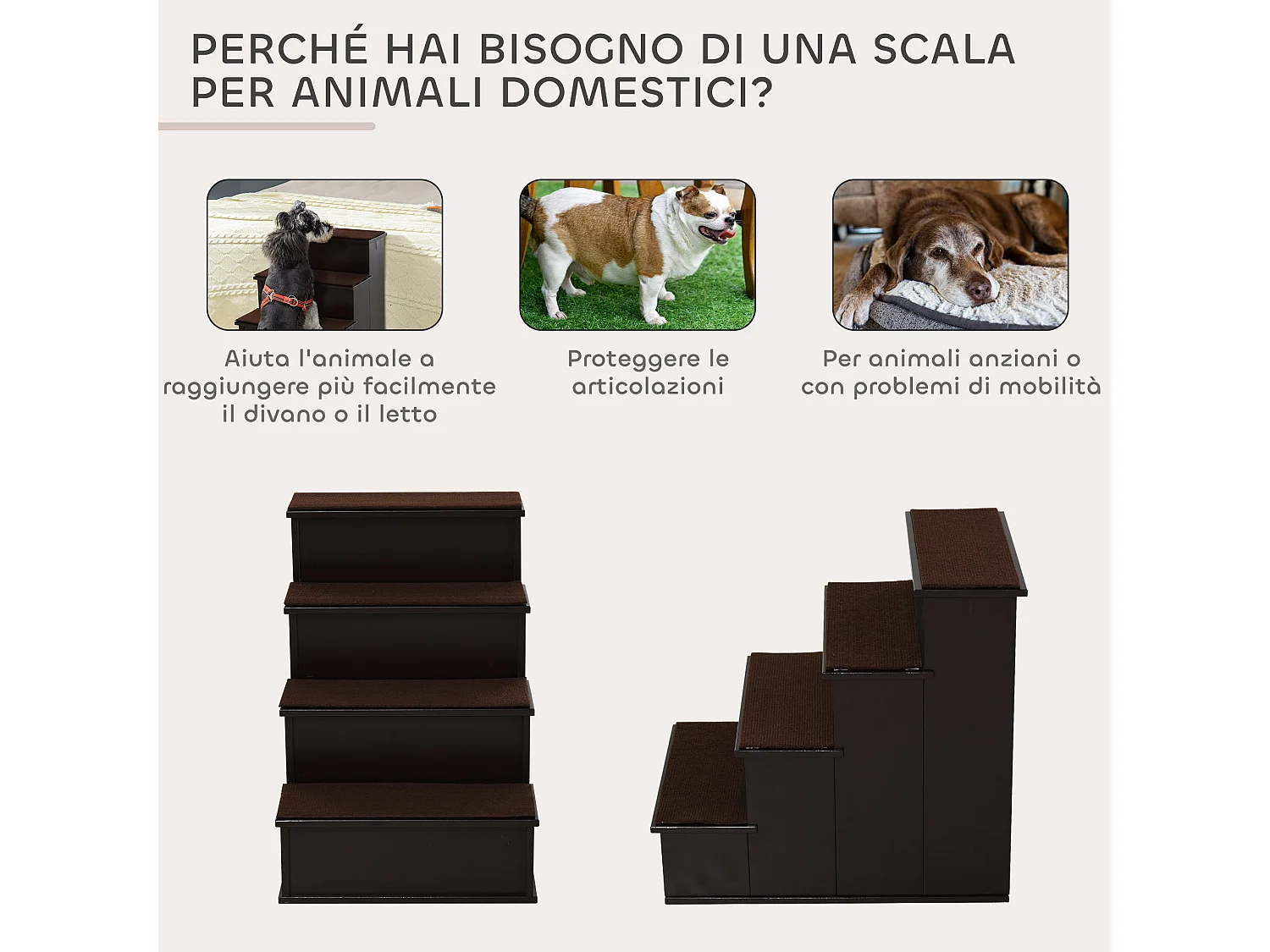 PERCHÉ HAI BISOGNO DI UNA SCALA PER ANIMALI DOMESTICI?

Aiuta l'animale a raggiungere più facilmente il divano o il letto

Proteggere le articolazioni

Per animali anziani o con problemi di mobilità