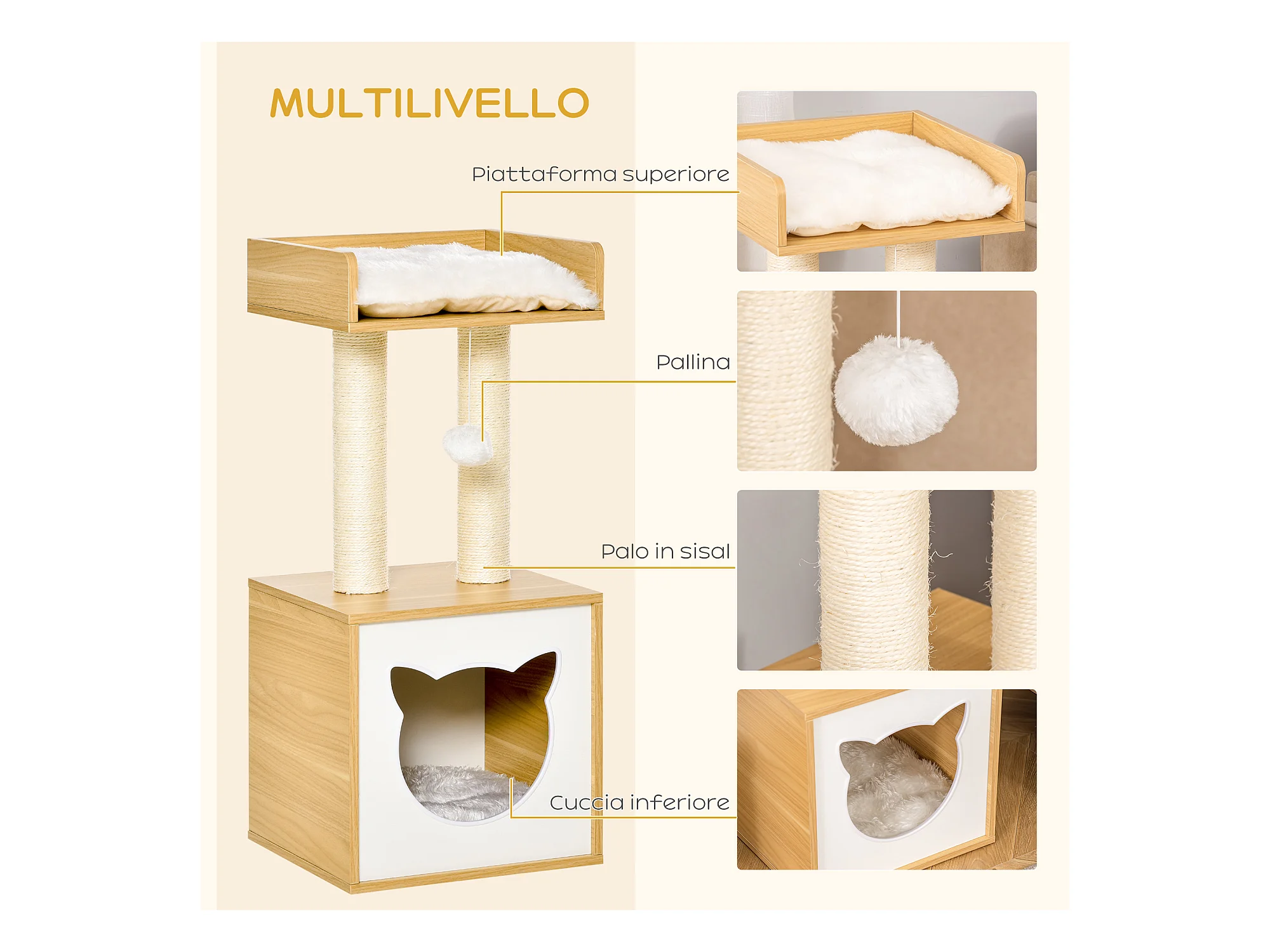 MULTILIVELLO

Piattaforma superiore

Pallina

Palo in sisal

Cuccia inferiore