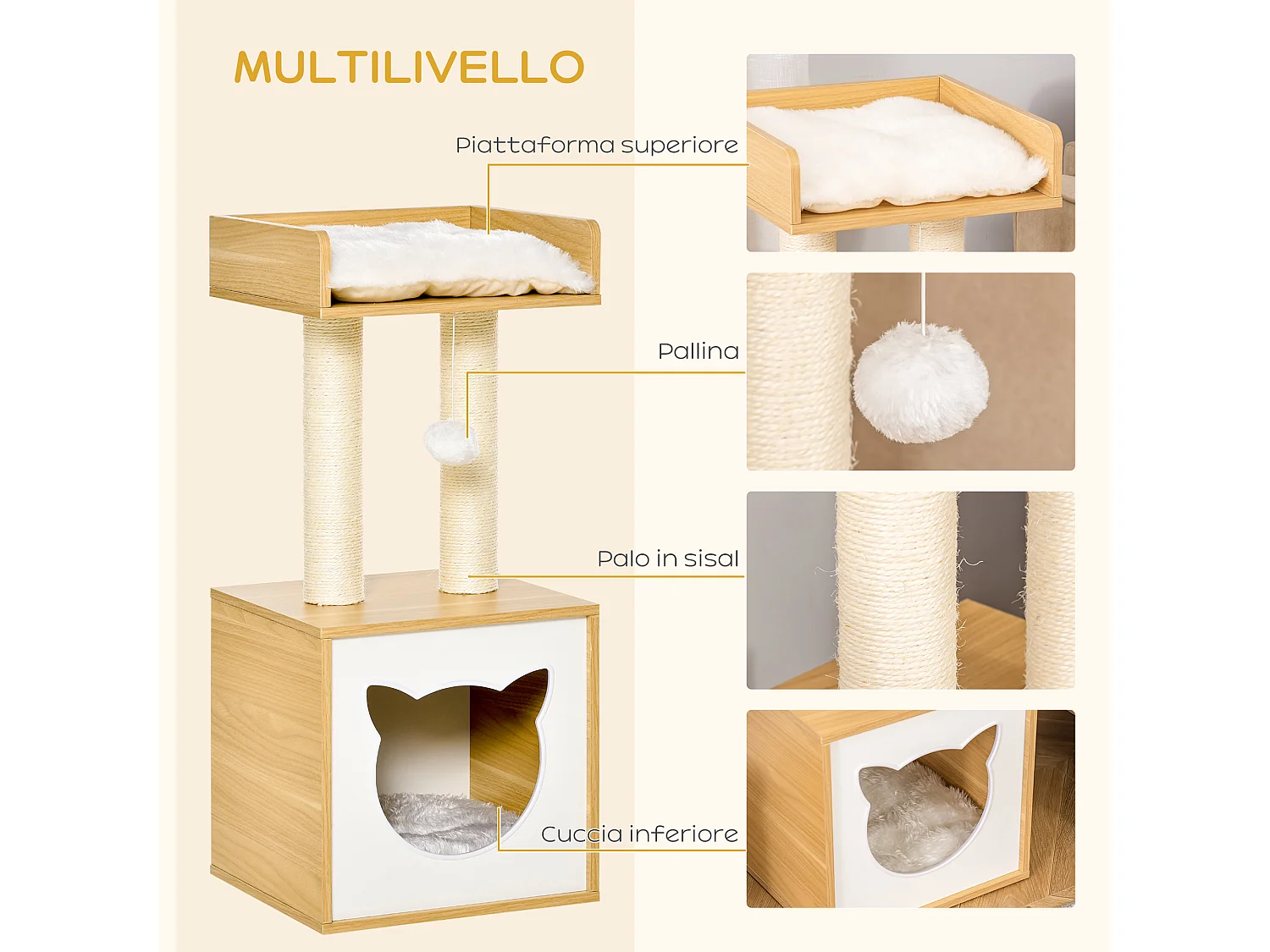 MULTILIVELLO

Piattaforma superiore

Pallina

Palo in sisal

Cuccia inferiore