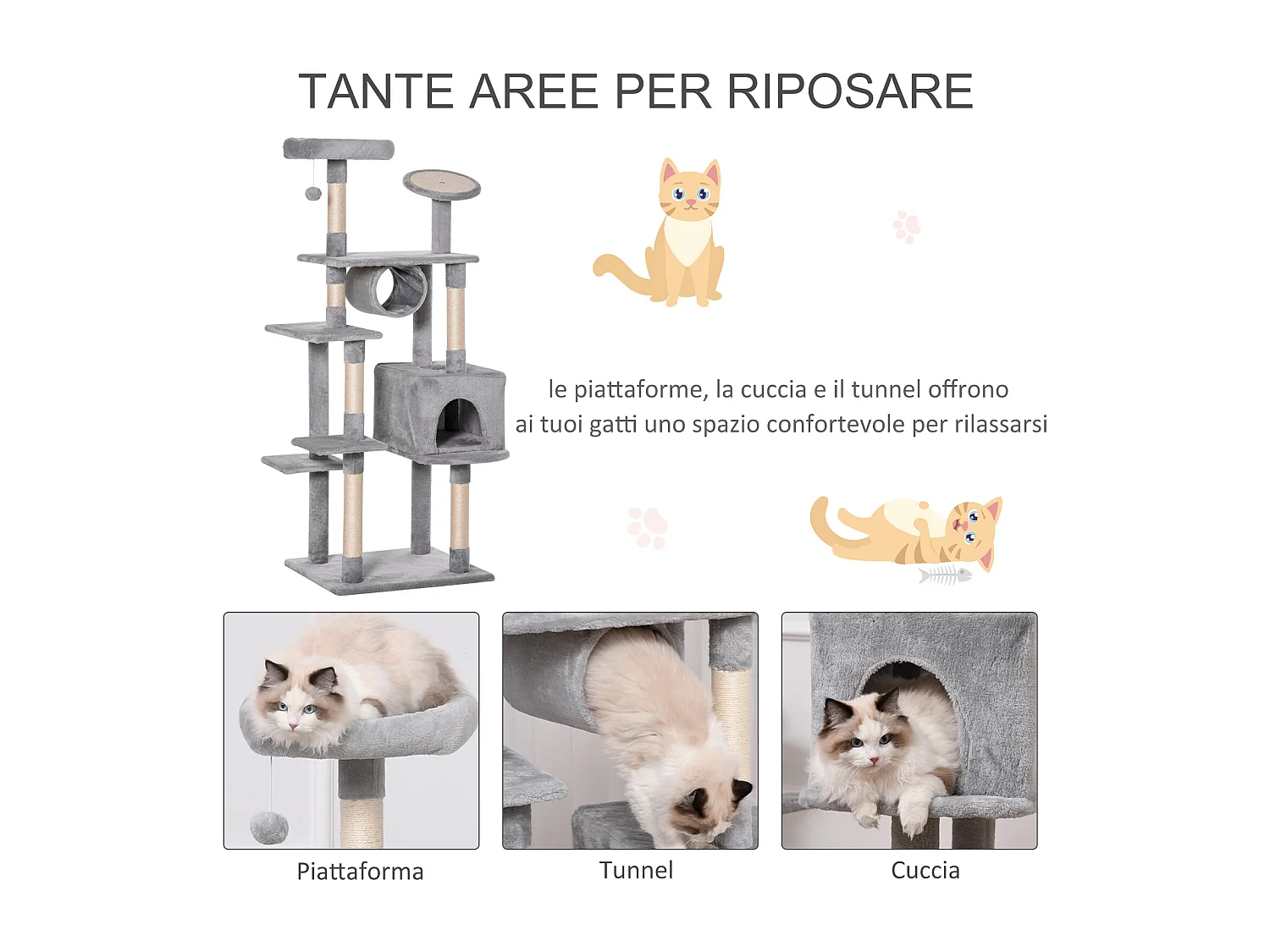 TANTE AREE PER RIPOSARE

le piattaforme, la cuccia e il tunnel offrono ai tuoi gatti uno spazio confortevole per rilassarsi

Piattaforma

Tunnel

Cuccia