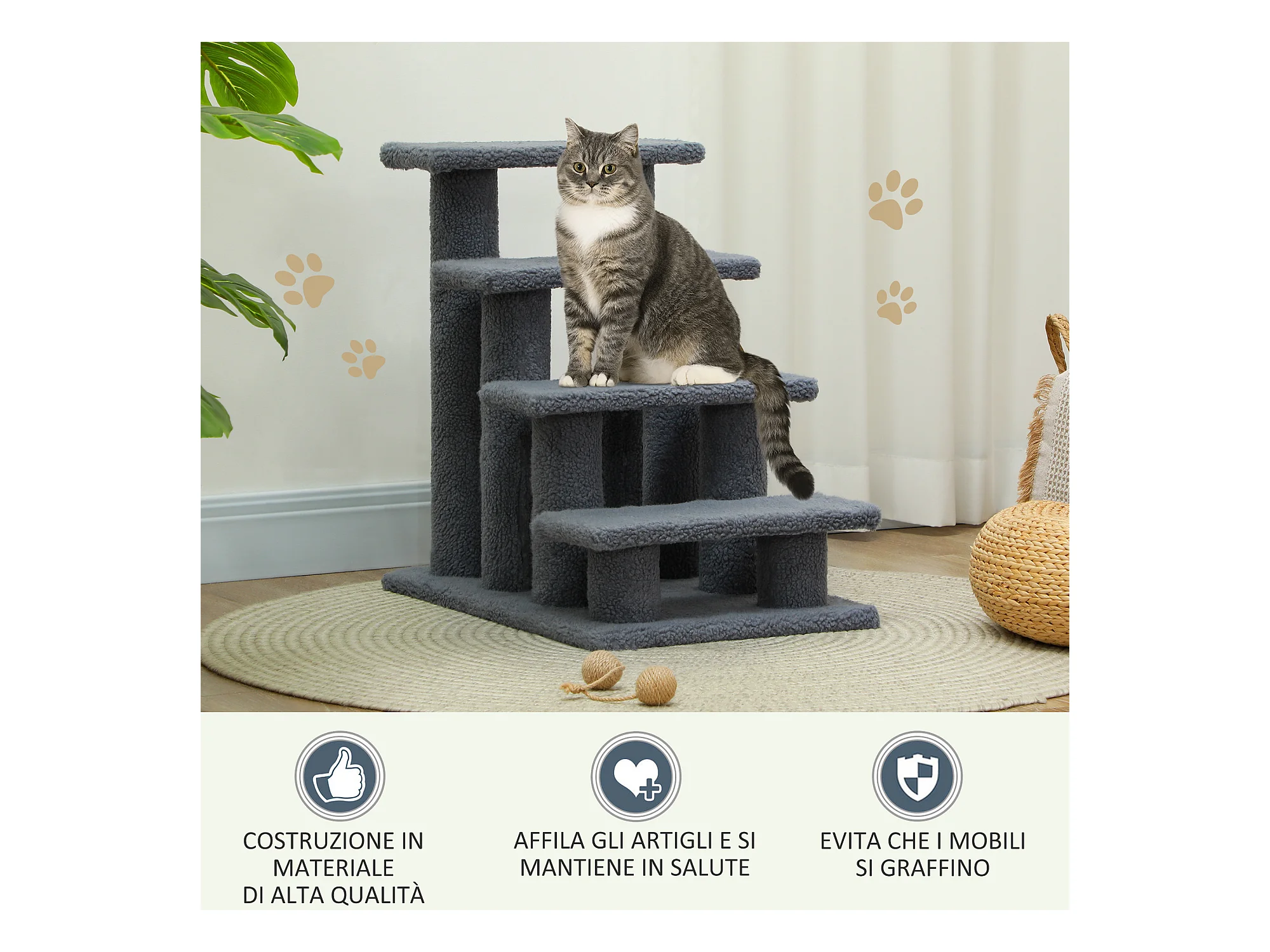 COSTRUZIONE IN MATERIALE DI ALTA QUALITÀ

AFFILA GLI ARTIGLI E SI MANTIENE IN SALUTE

EVITA CHE I MOBILI SI GRAFFINO