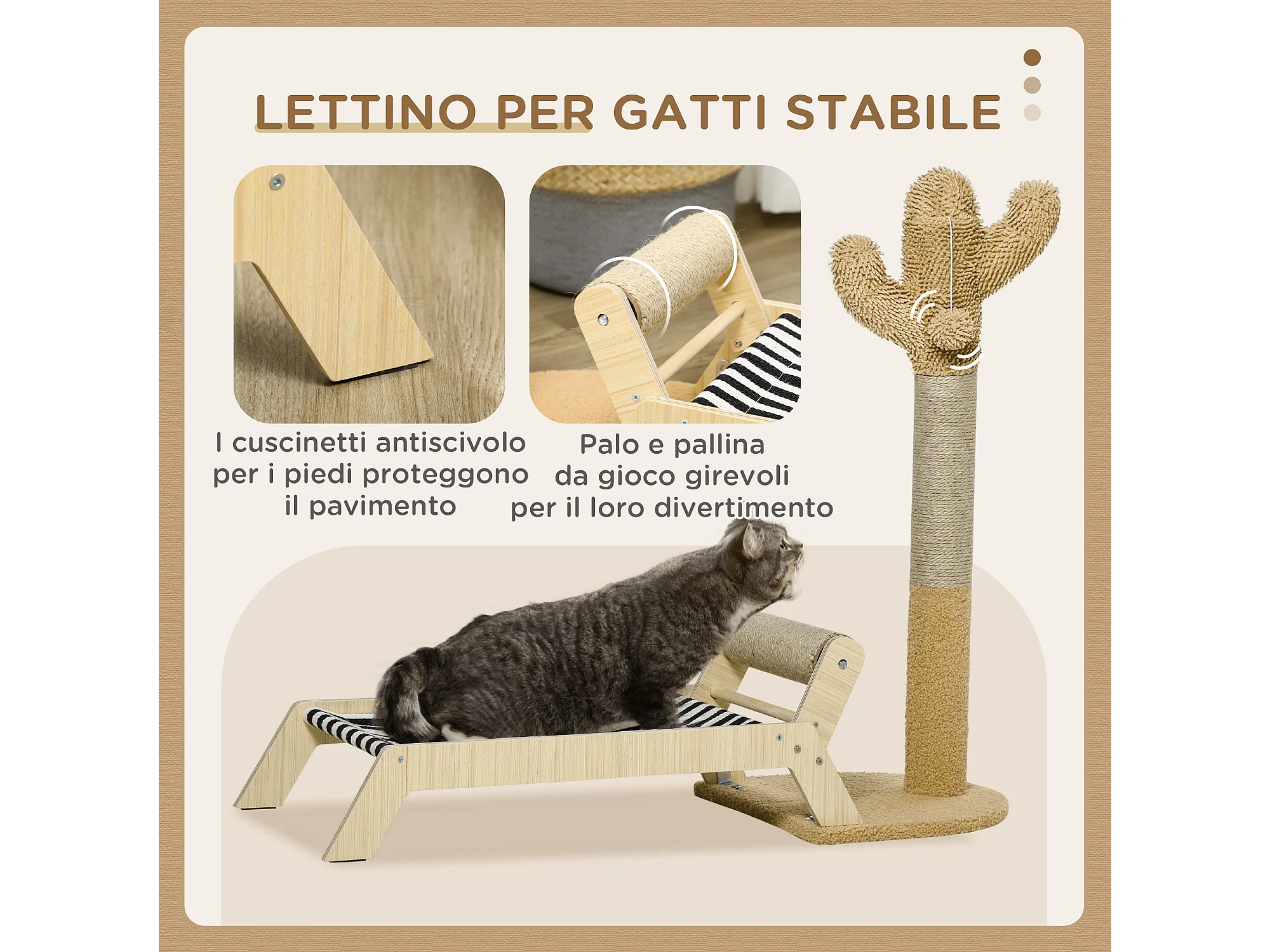 LETTINO PER GATTI STABILE

I cuscinetti antiscivolo per i piedi proteggono il pavimento

Palo e pallina da gioco girevoli per il loro divertimento