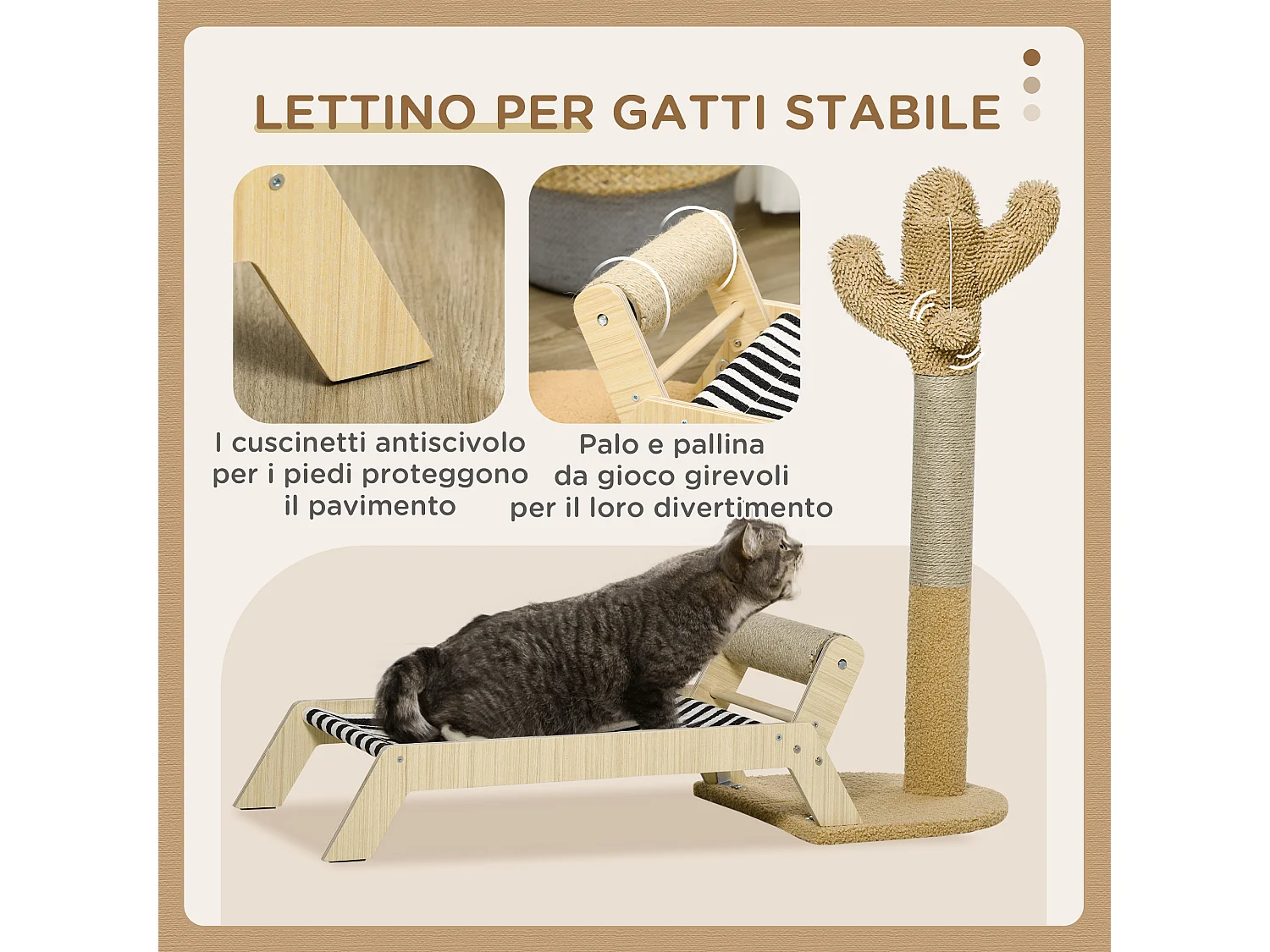 LETTINO PER GATTI STABILE

I cuscinetti antiscivolo per i piedi proteggono il pavimento

Palo e pallina da gioco girevoli per il loro divertimento