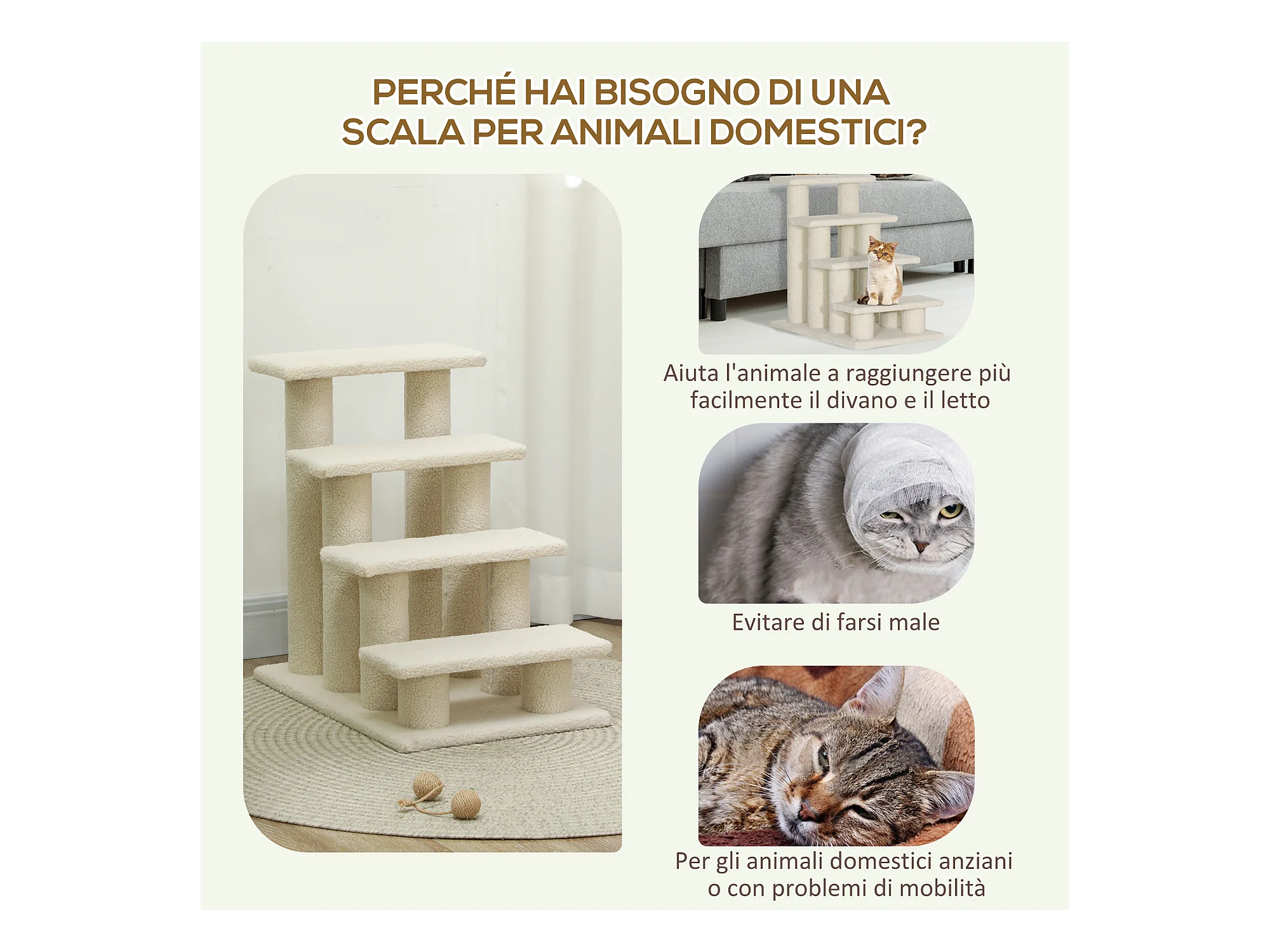 PERCHÉ HAI BISOGNO DI UNA SCALA PER ANIMALI DOMESTICI?

Aiuta l'animale a raggiungere più facilmente il divano e il letto

Evitare di farsi male

Per gli animali domestici anziani o con problemi di mobilità