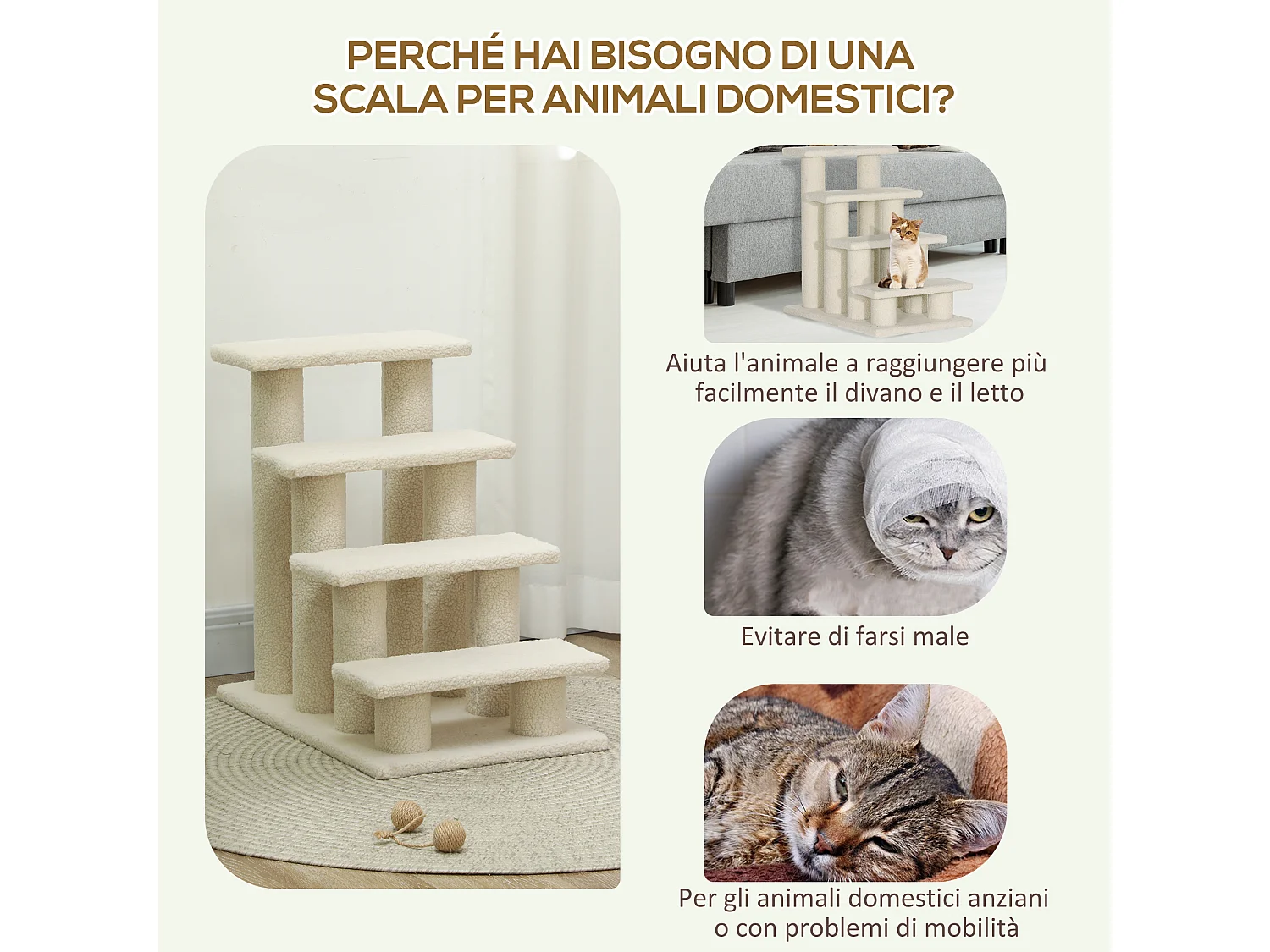 PERCHÉ HAI BISOGNO DI UNA SCALA PER ANIMALI DOMESTICI?

Aiuta l'animale a raggiungere più facilmente il divano e il letto

Evitare di farsi male

Per gli animali domestici anziani o con problemi di mobilità