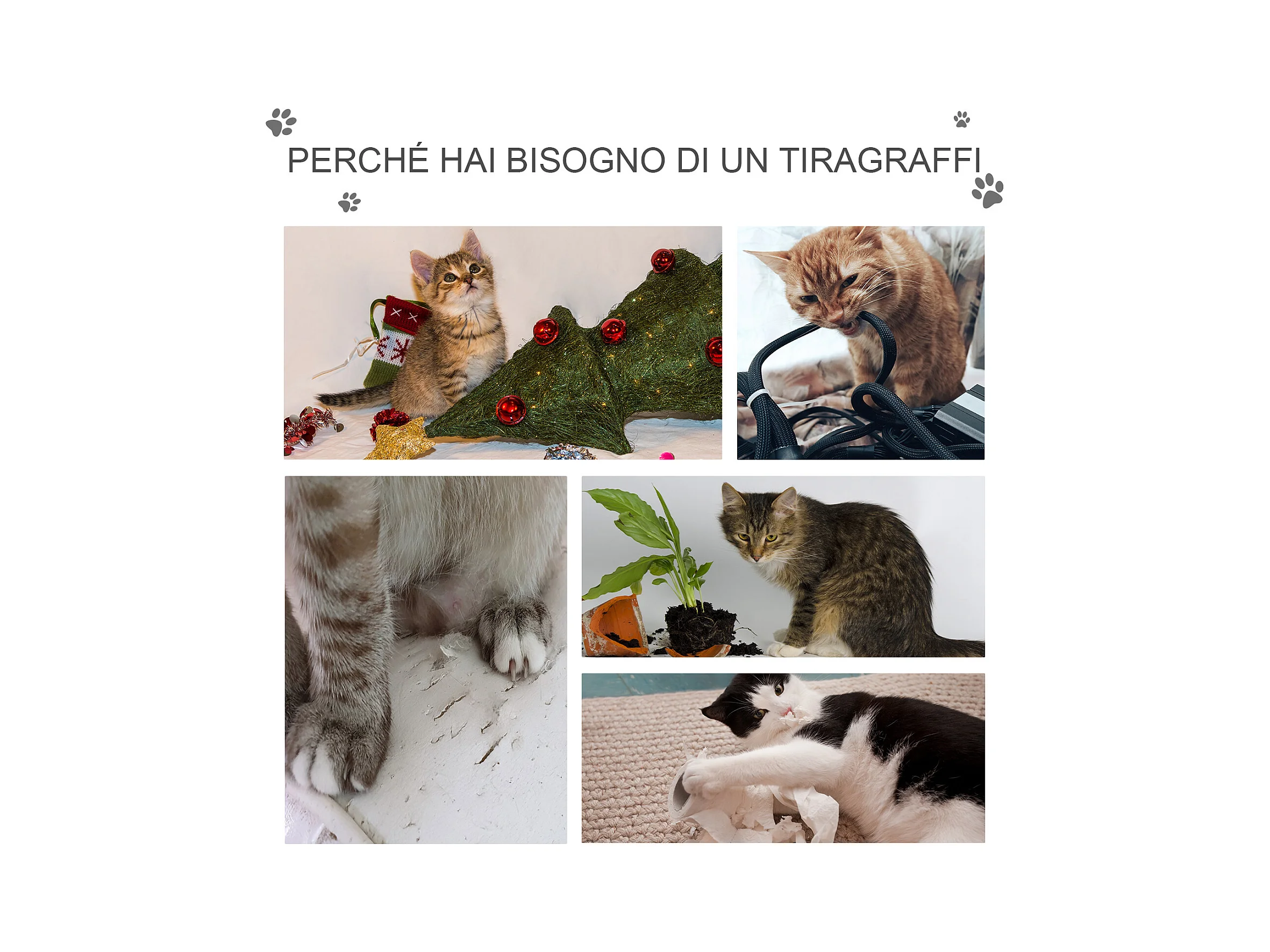 PERCHÉ HAI BISOGNO DI UN TIRAGRAFFI