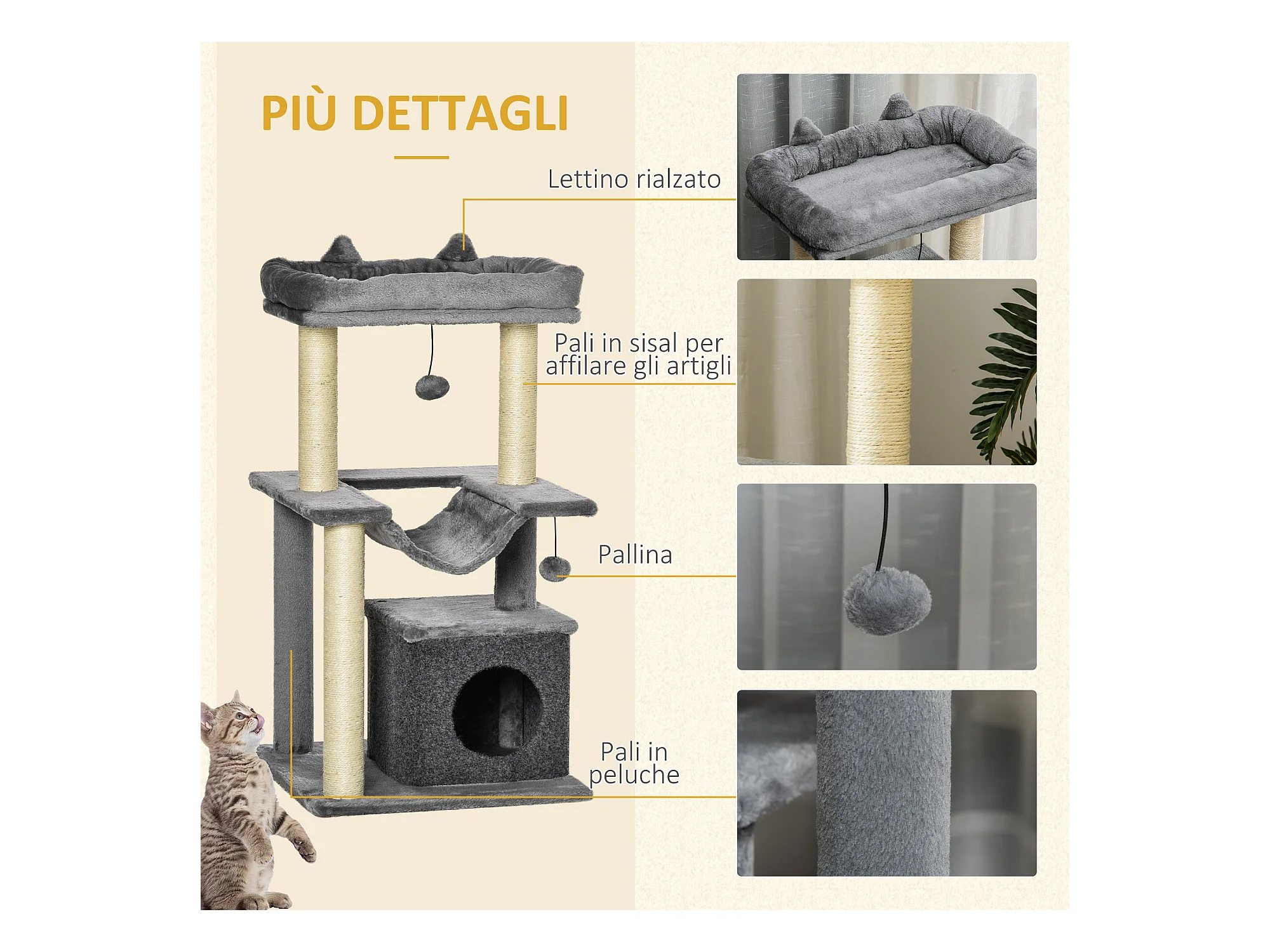 PIÙ DETTAGLI

Lettino rialzato

Pali in sisal per affilare gli artigli

Pallina

Pali in peluche