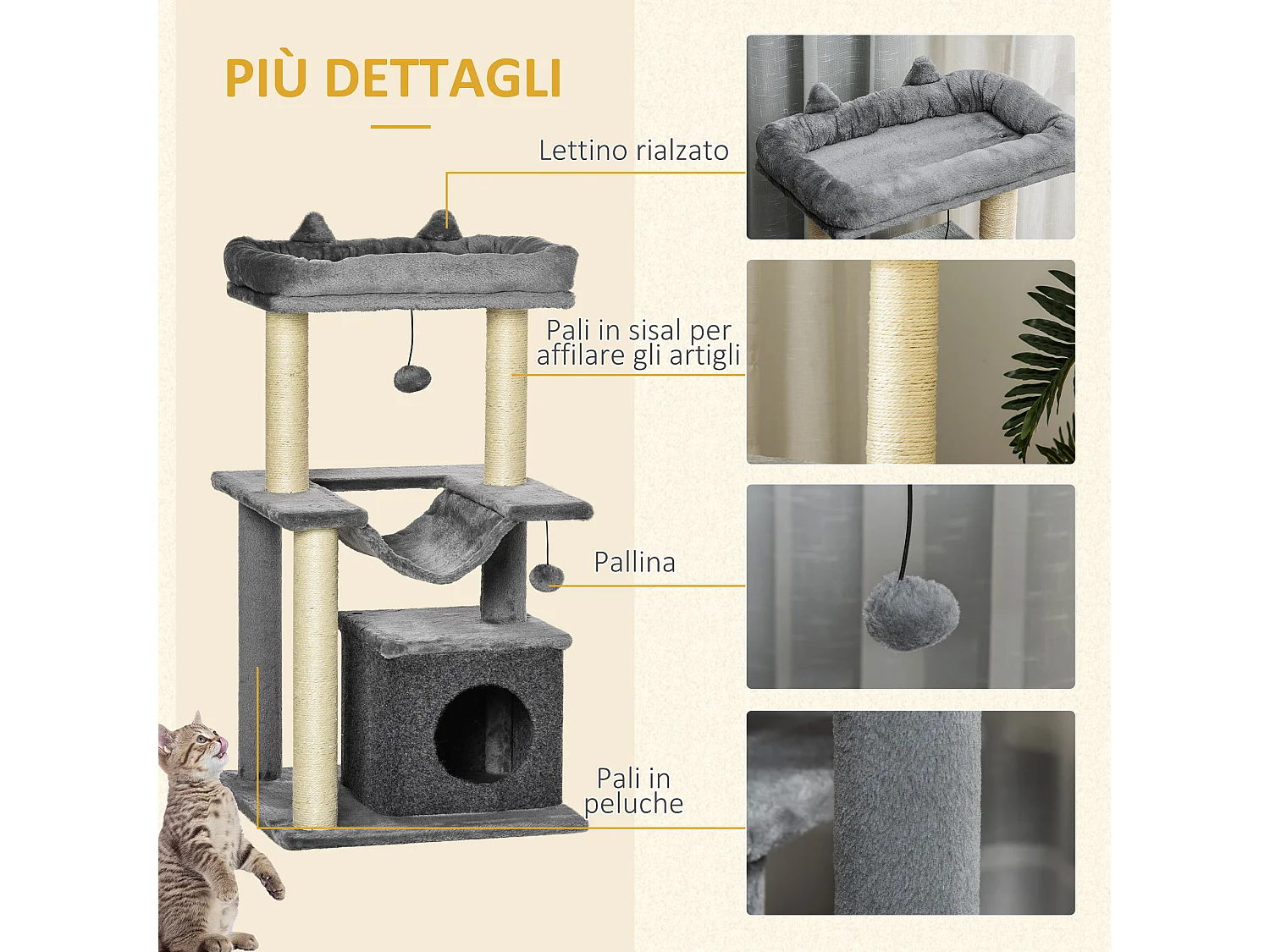 PIÙ DETTAGLI

Lettino rialzato

Pali in sisal per affilare gli artigli

Pallina

Pali in peluche