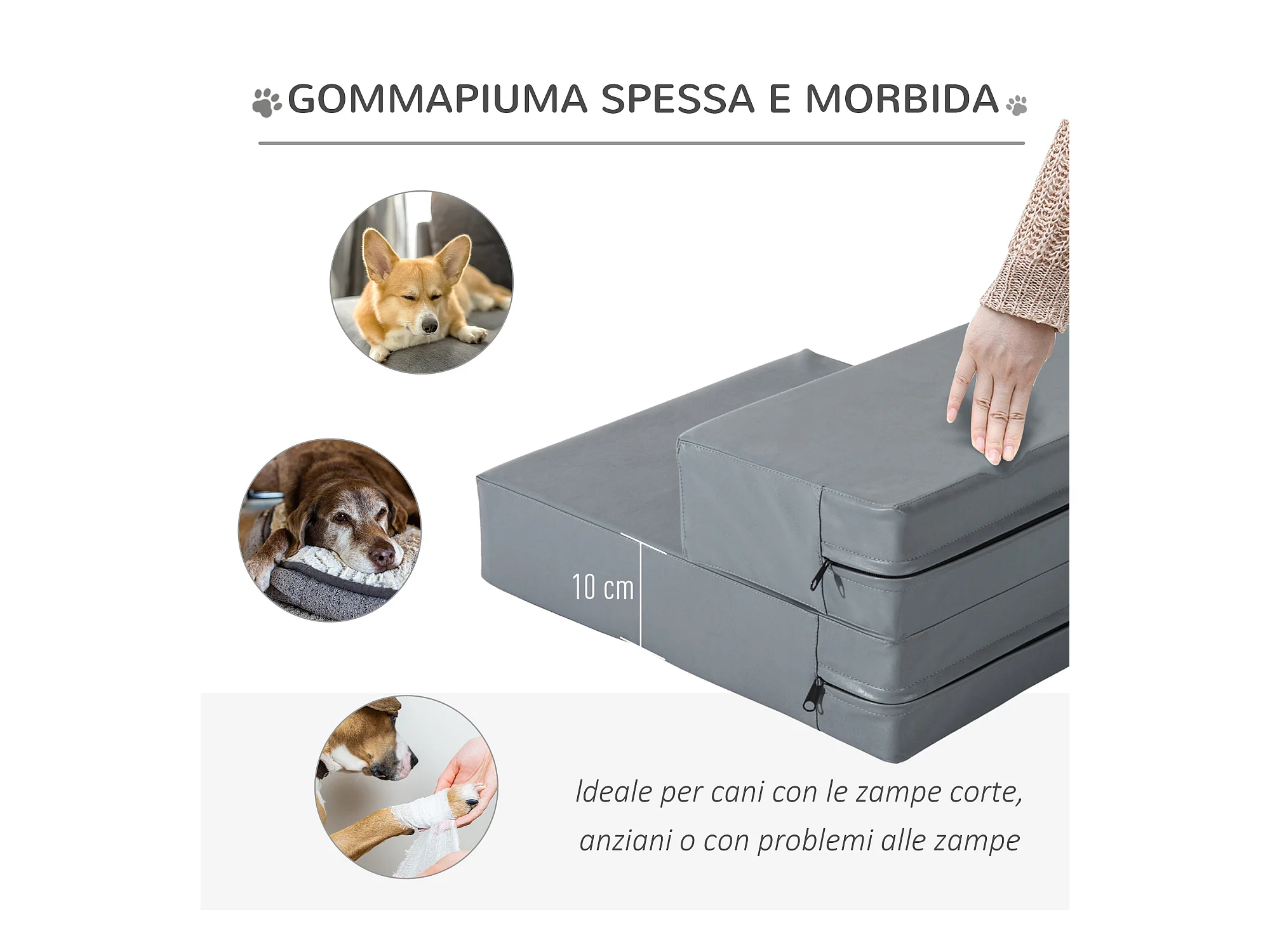 GOMMAPIUMA SPESSA E MORBIDA

10 cm

Ideale per cani con le zampe corte, anziani o con problemi alle zampe