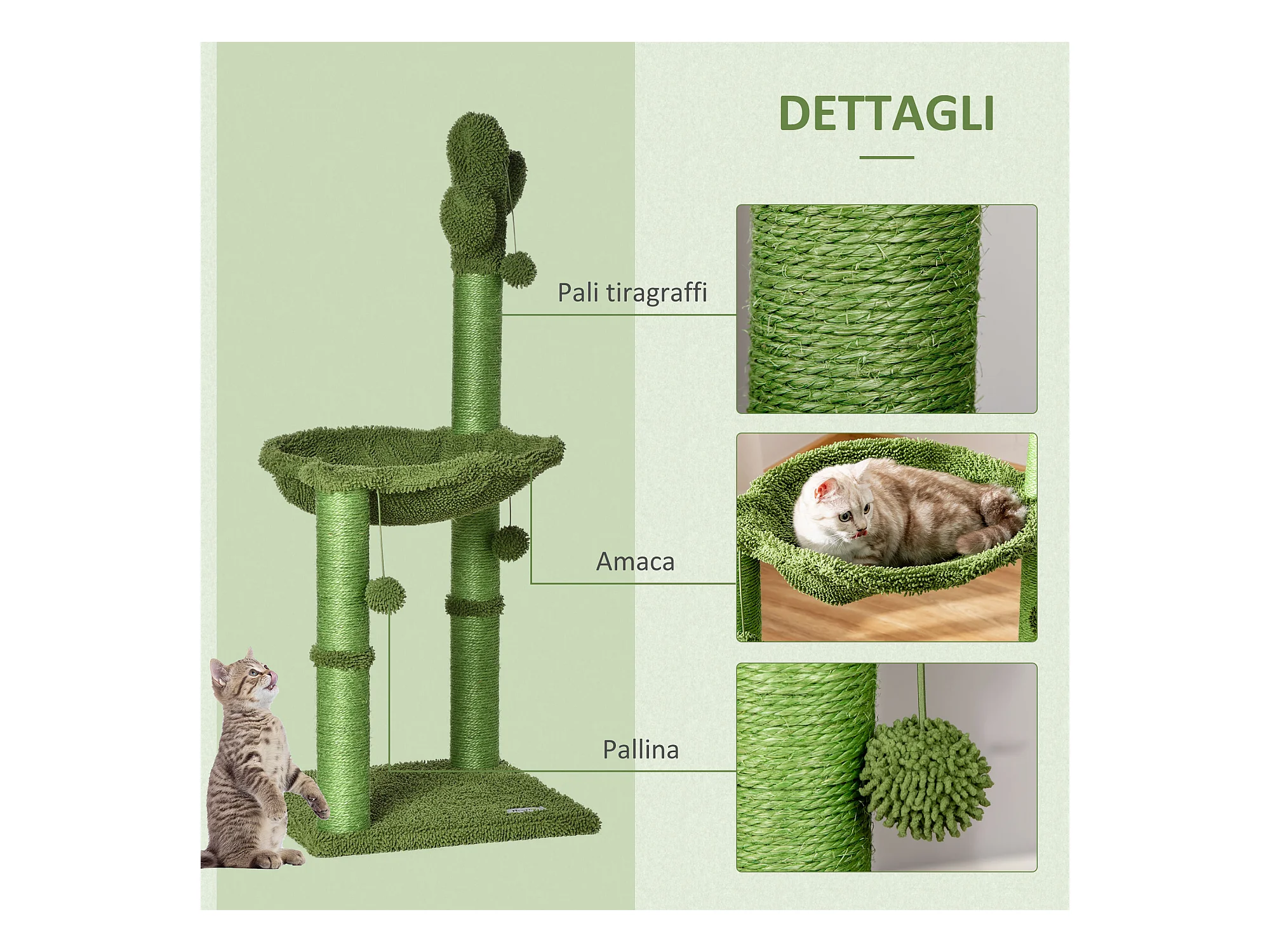 DETTAGLI

Pali tiragraffi

Amaca

Pallina