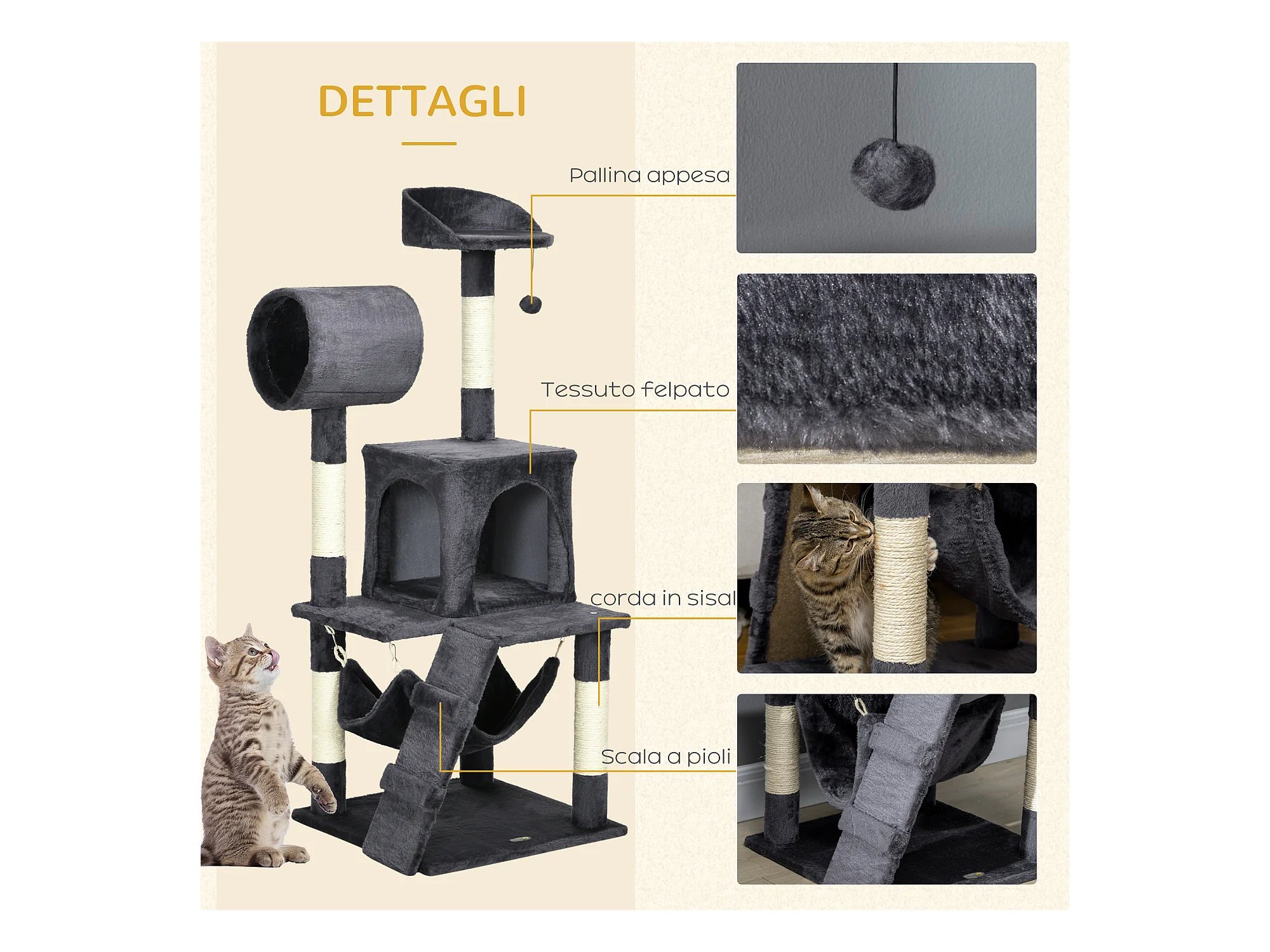 DETTAGLI

Pallina appesa

Tessuto felpato

corda in sisal

Scala a pioli