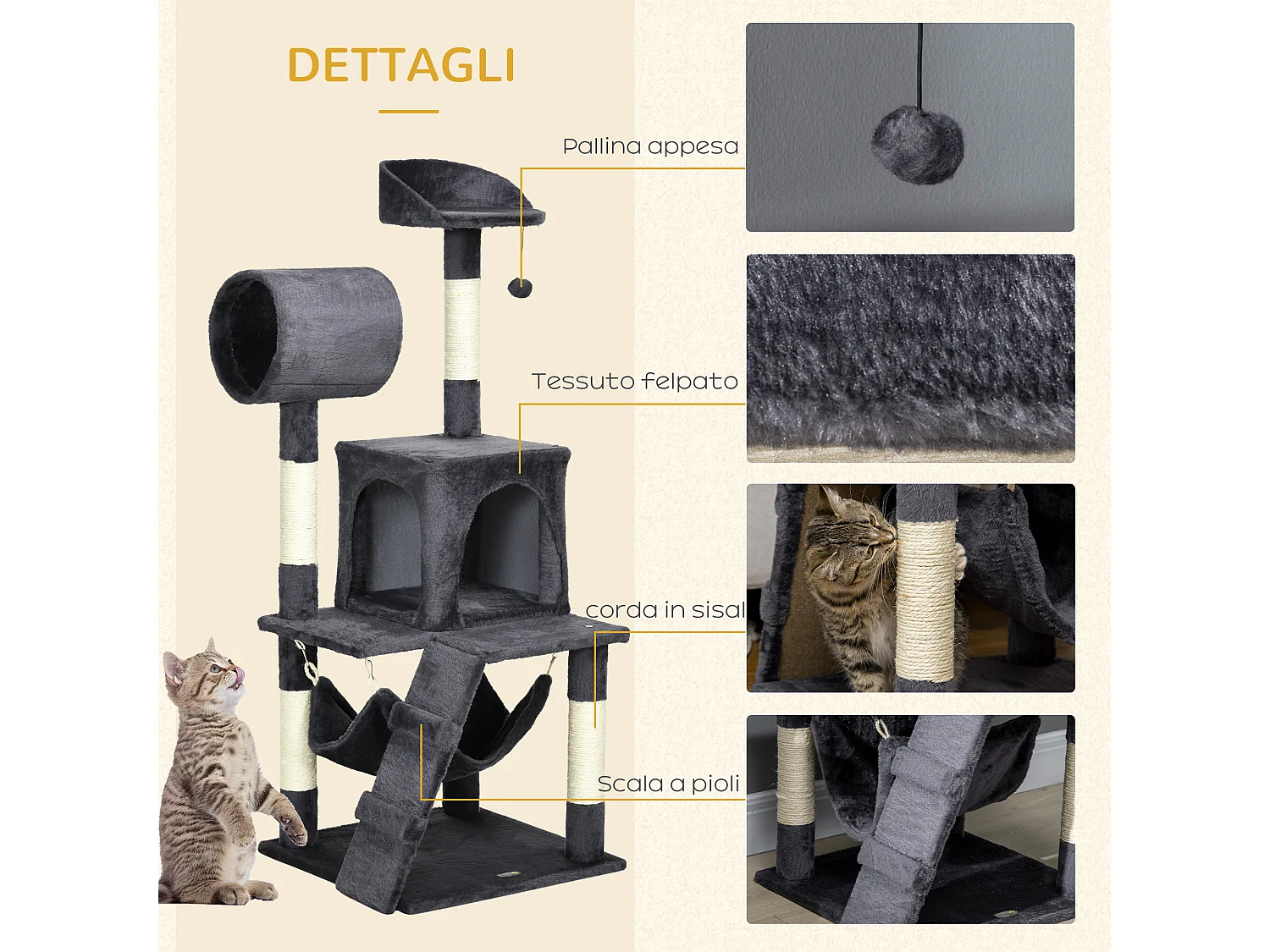 DETTAGLI

Pallina appesa

Tessuto felpato

corda in sisal

Scala a pioli