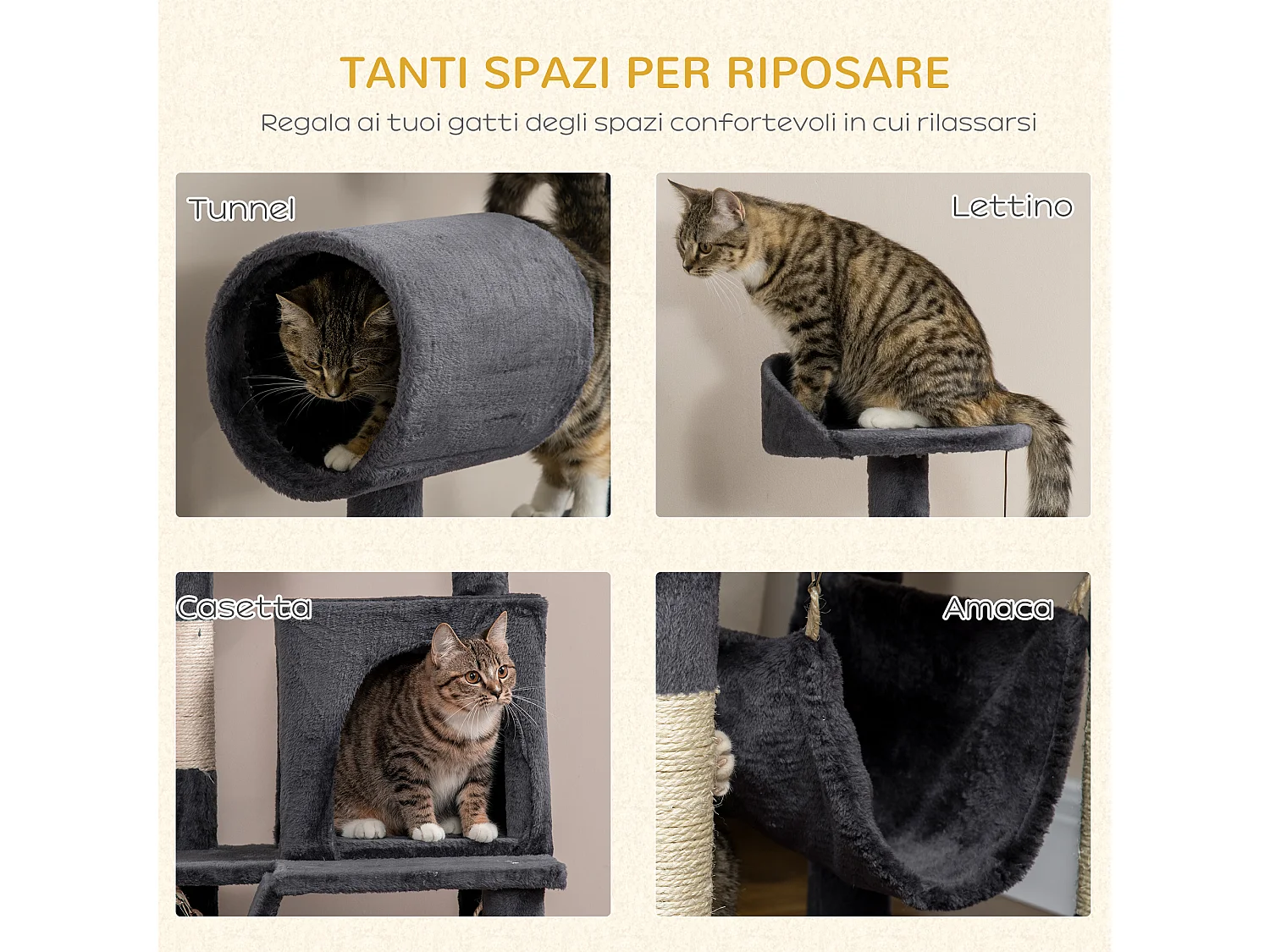 TANTI SPAZI PER RIPOSARE

Regala ai tuoi gatti degli spazi confortevoli in cui rilassarsi

Tunnel

Lettino

Casetta

Amaca