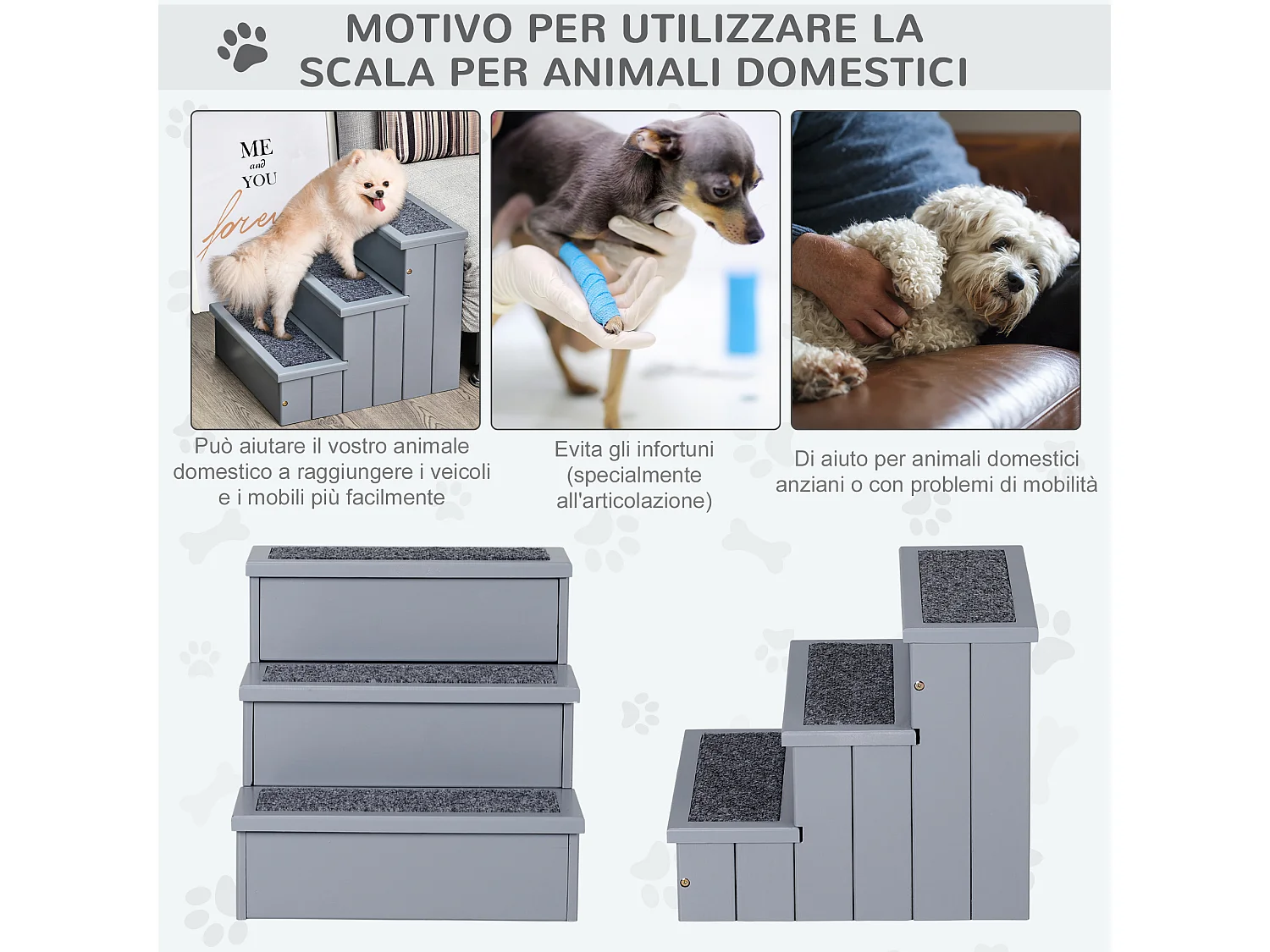 MOTIVO PER UTILIZZARE LA SCALA PER ANIMALI DOMESTICI

ME and YOU forev

Può aiutare il vostro animale domestico a raggiungere i veicoli e i mobili più facilmente

Evita gli infortuni (specialmente all'articolazione)

Di aiuto per animali domestici anziani o con problemi di mobilità