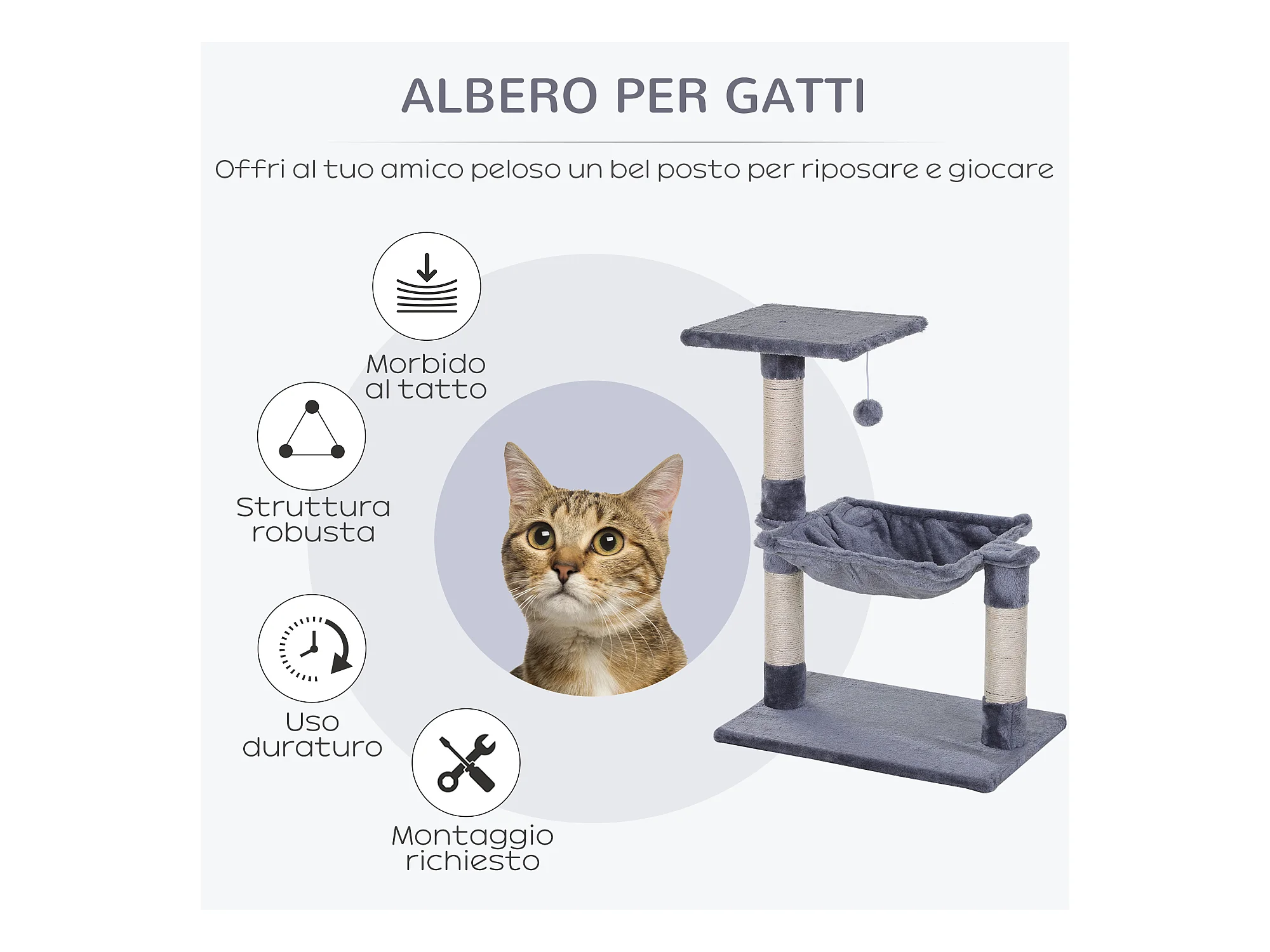 ALBERO PER GATTI

Offri al tuo amico peloso un bel posto per riposare e giocare

Morbido al tatto

Struttura robusta

Uso duraturo

Montaggio richiesto