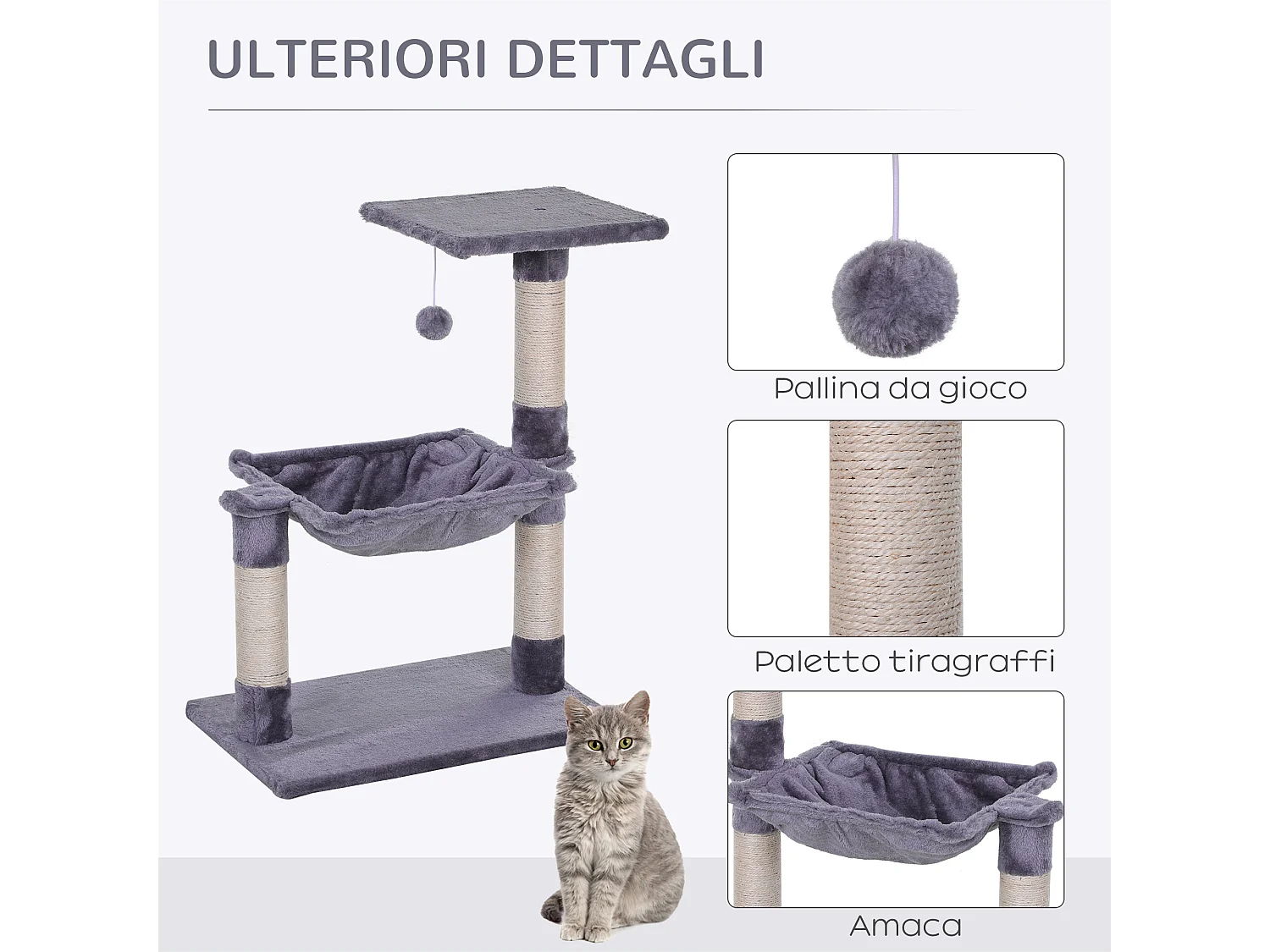 ULTERIORI DETTAGLI

Pallina da gioco

Paletto tiragraffi

Amaca